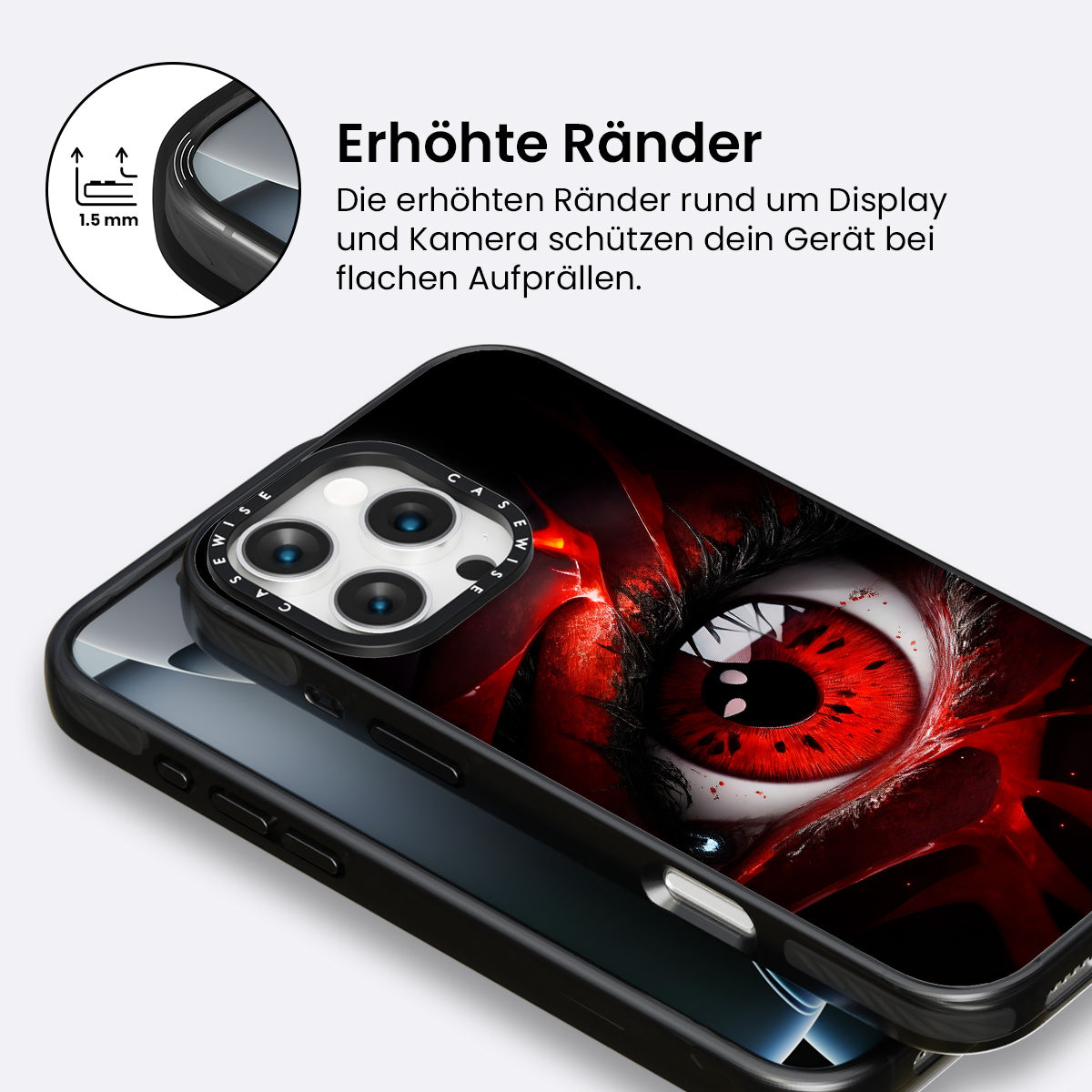 1.5 mm

Erhöhte Ränder

Die erhöhten Ränder rund um Display und Kamera schützen dein Gerät bei flachen Aufprällen.

CASEWISE CASEWISE