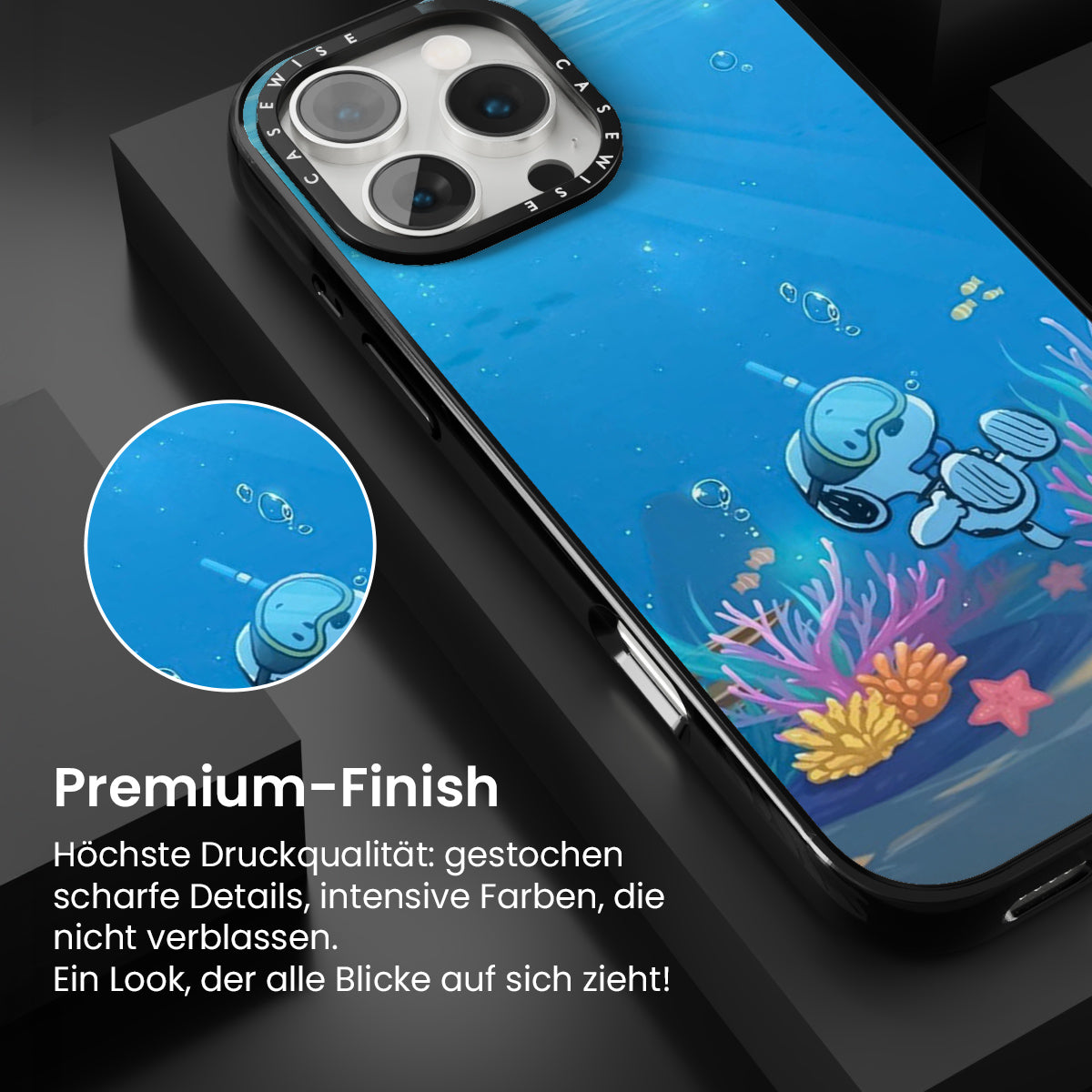 CASEWISE CASEWISE

Premium-Finish

Höchste Druckqualität: gestochen scharfe Details, intensive Farben, die nicht verblassen.
Ein Look, der alle Blicke auf sich zieht!