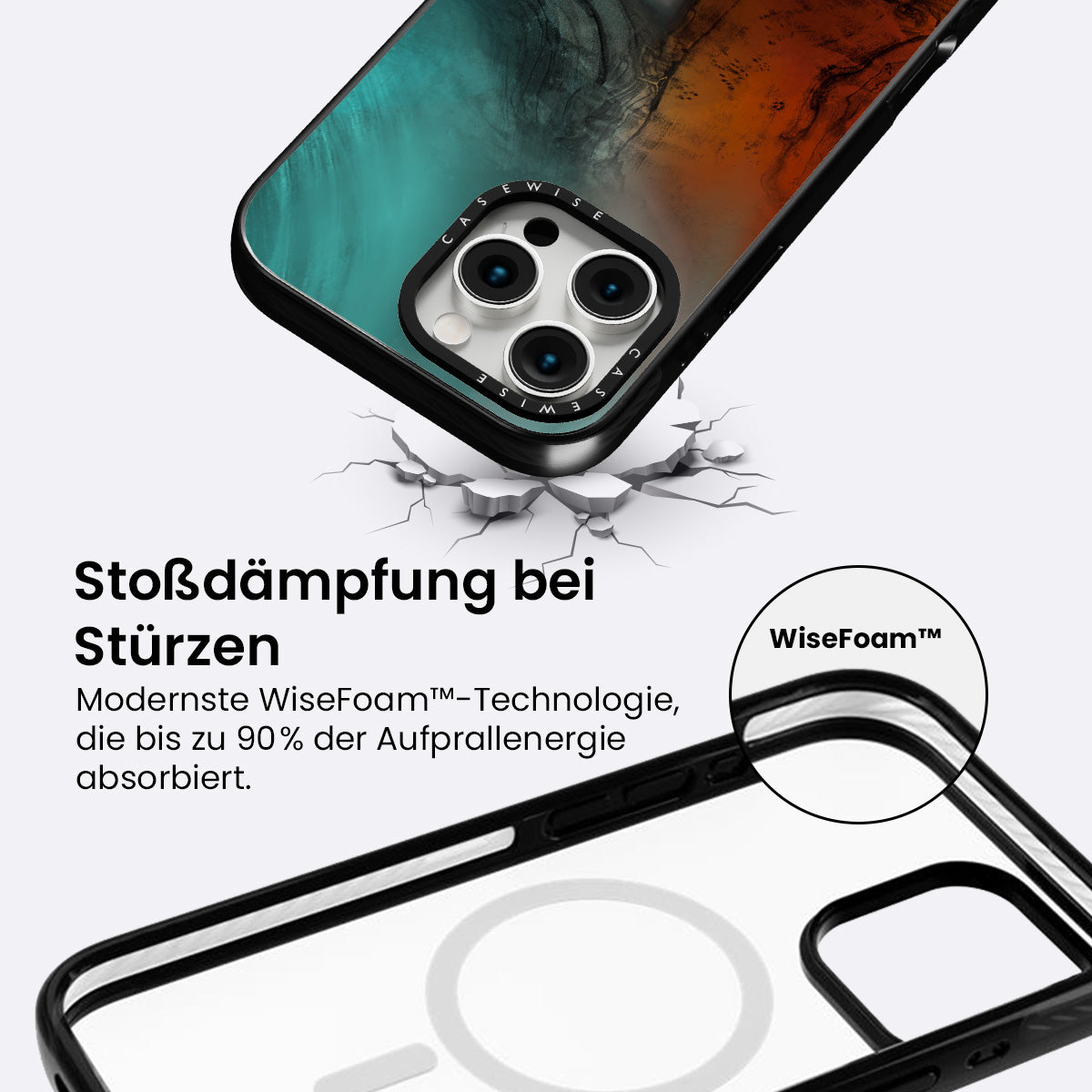 CASEWISE CASEWISE

Stoßdämpfung bei Stürzen

Modernste WiseFoam™-Technologie, die bis zu 90% der Aufprallenergie absorbiert.

WiseFoam™