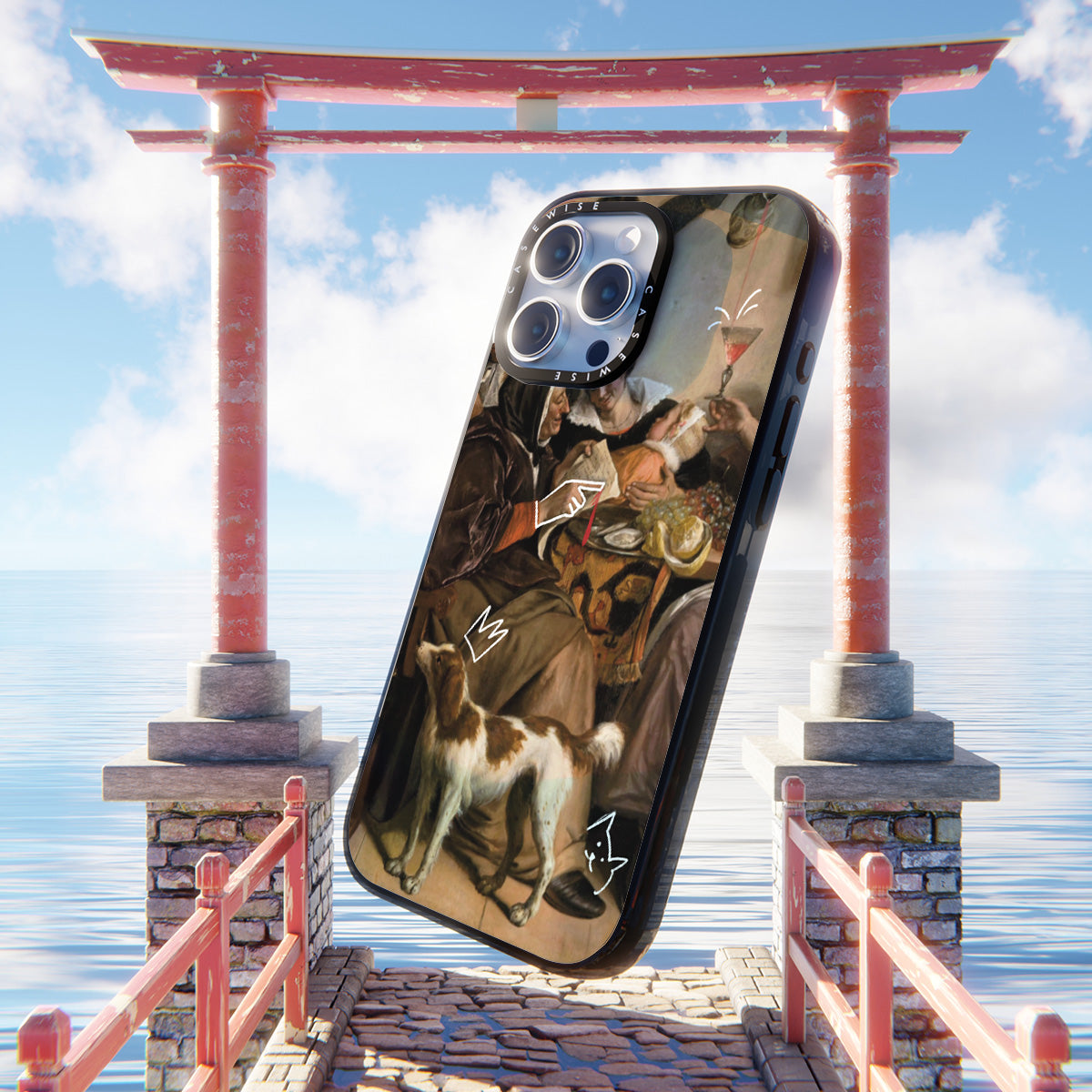 CASEWISE CASEWISE