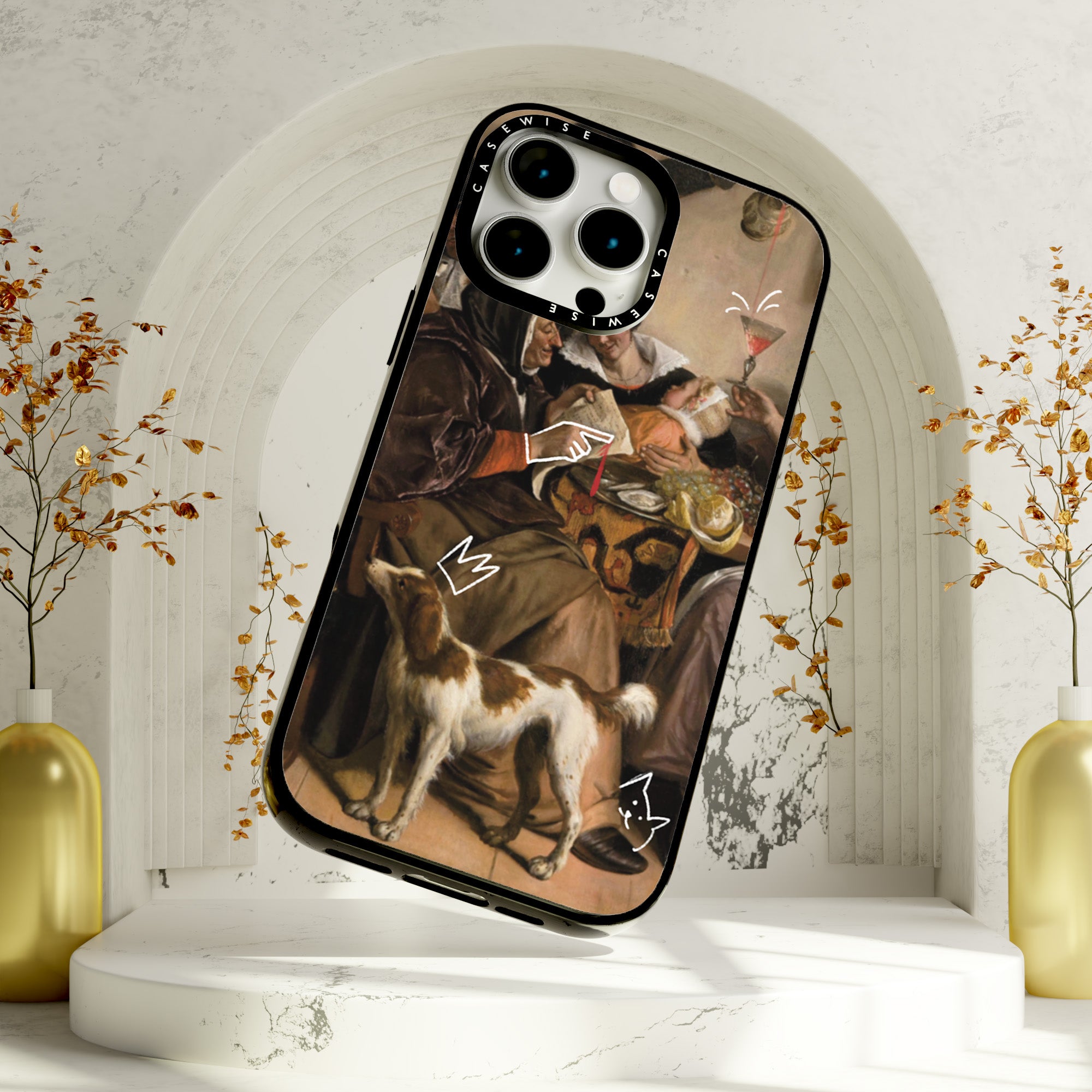 CASEWISE
CASEWISE