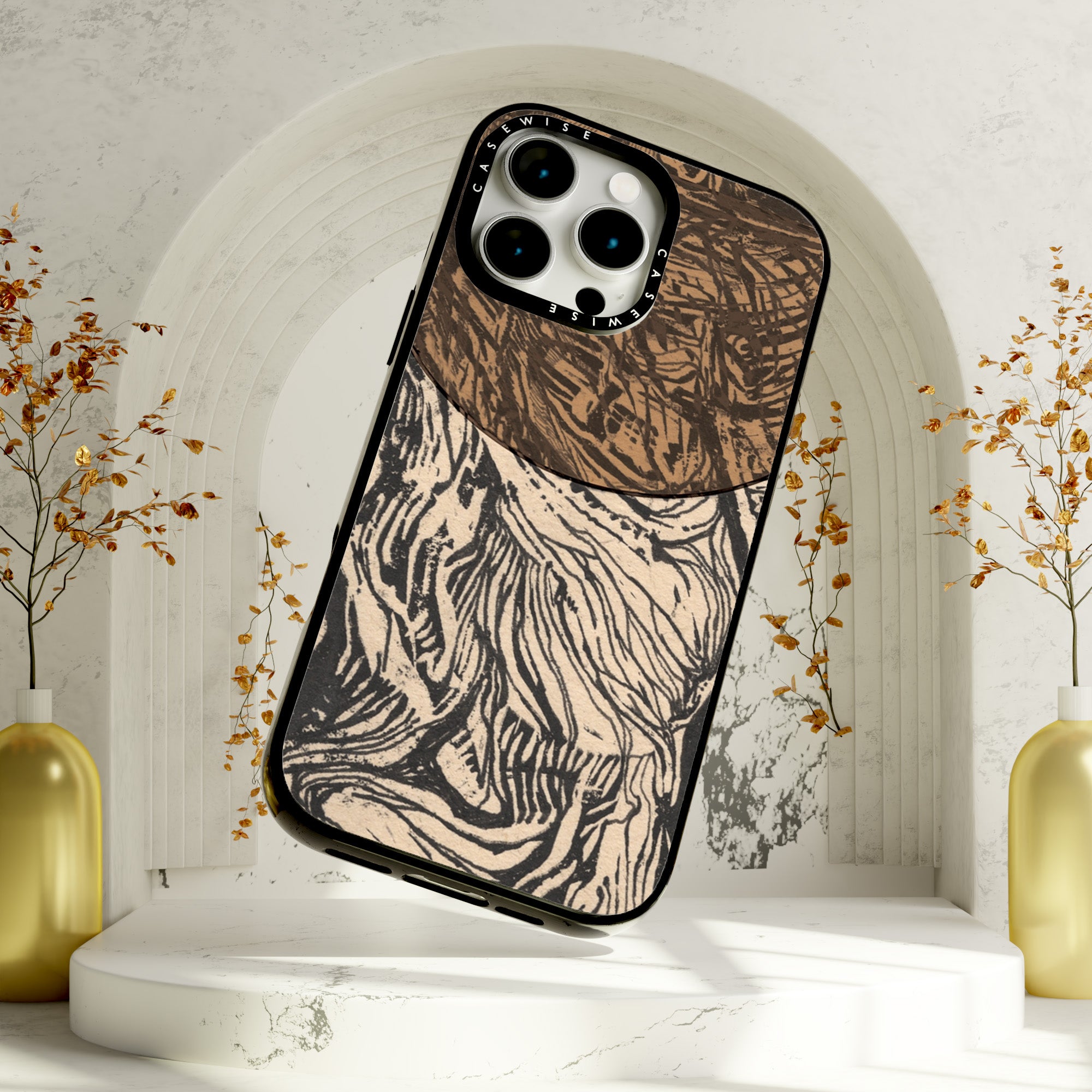 CASEWISE
CASEWISE