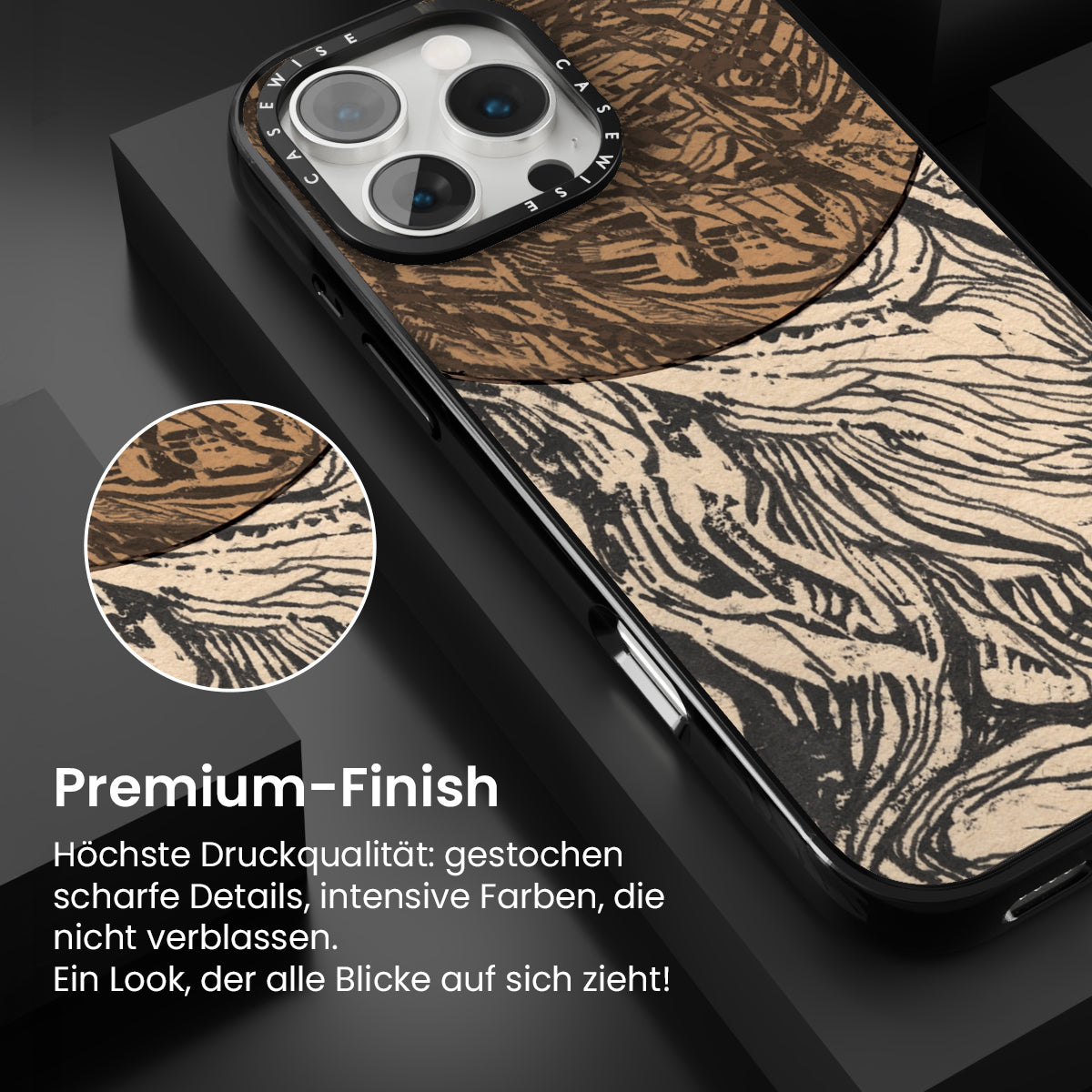 CASEWISE CASEWISE

Premium-Finish

Höchste Druckqualität: gestochen scharfe Details, intensive Farben, die nicht verblassen.
Ein Look, der alle Blicke auf sich zieht!