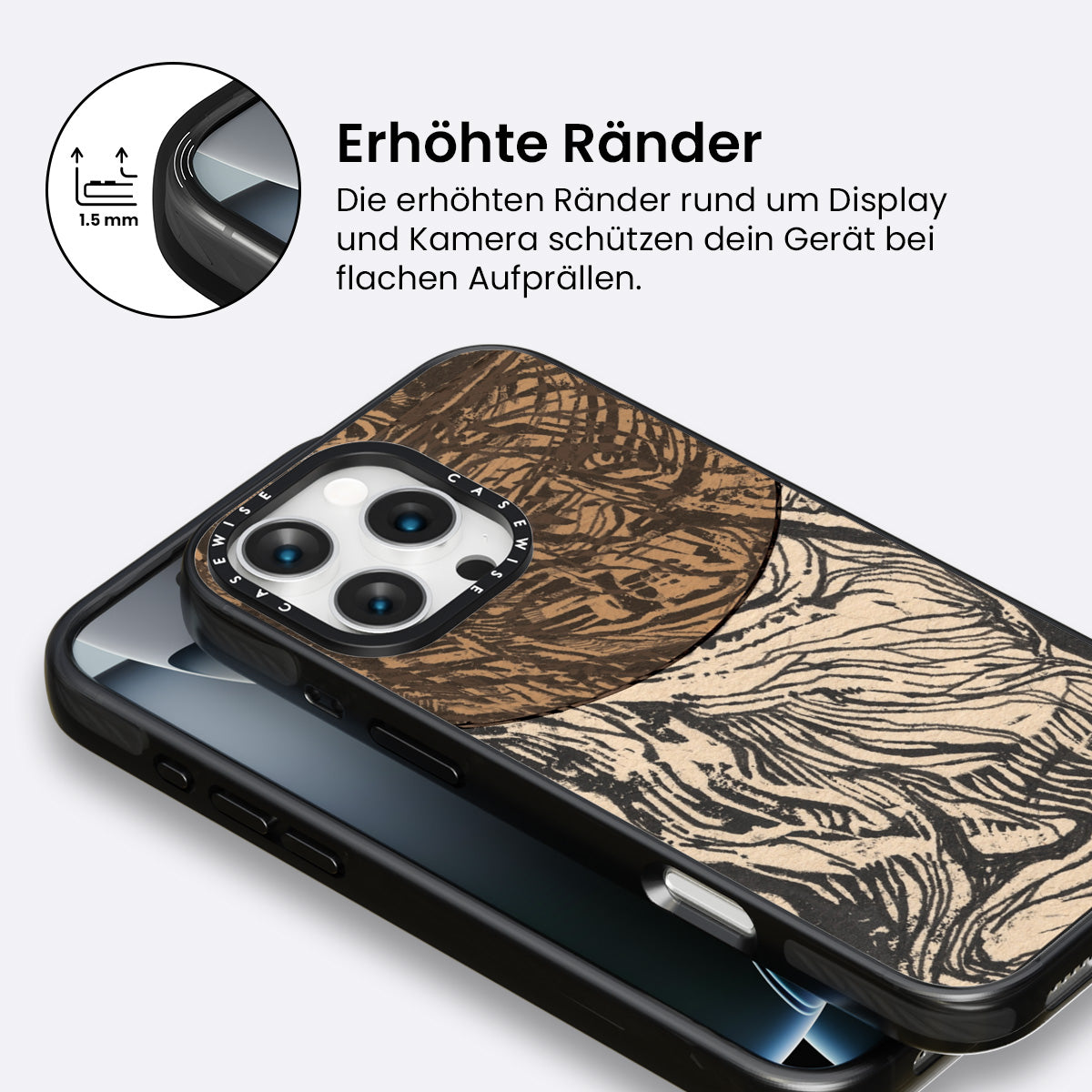 1.5 mm

Erhöhte Ränder

Die erhöhten Ränder rund um Display und Kamera schützen dein Gerät bei flachen Aufprällen.

CASEWISE CASEWISE