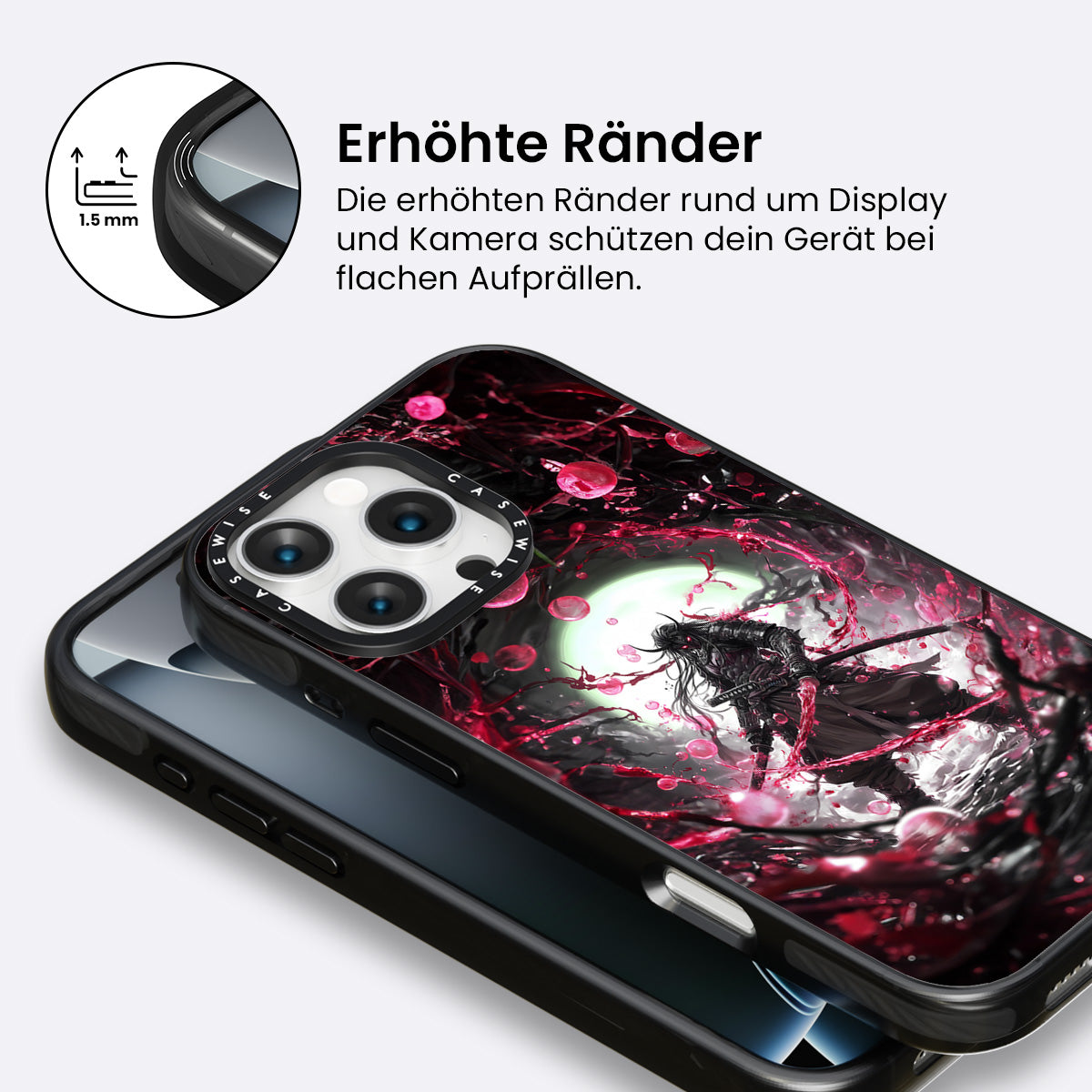 1.5 mm

Erhöhte Ränder

Die erhöhten Ränder rund um Display und Kamera schützen dein Gerät bei flachen Aufprällen.

CASEWISE CASEWISE