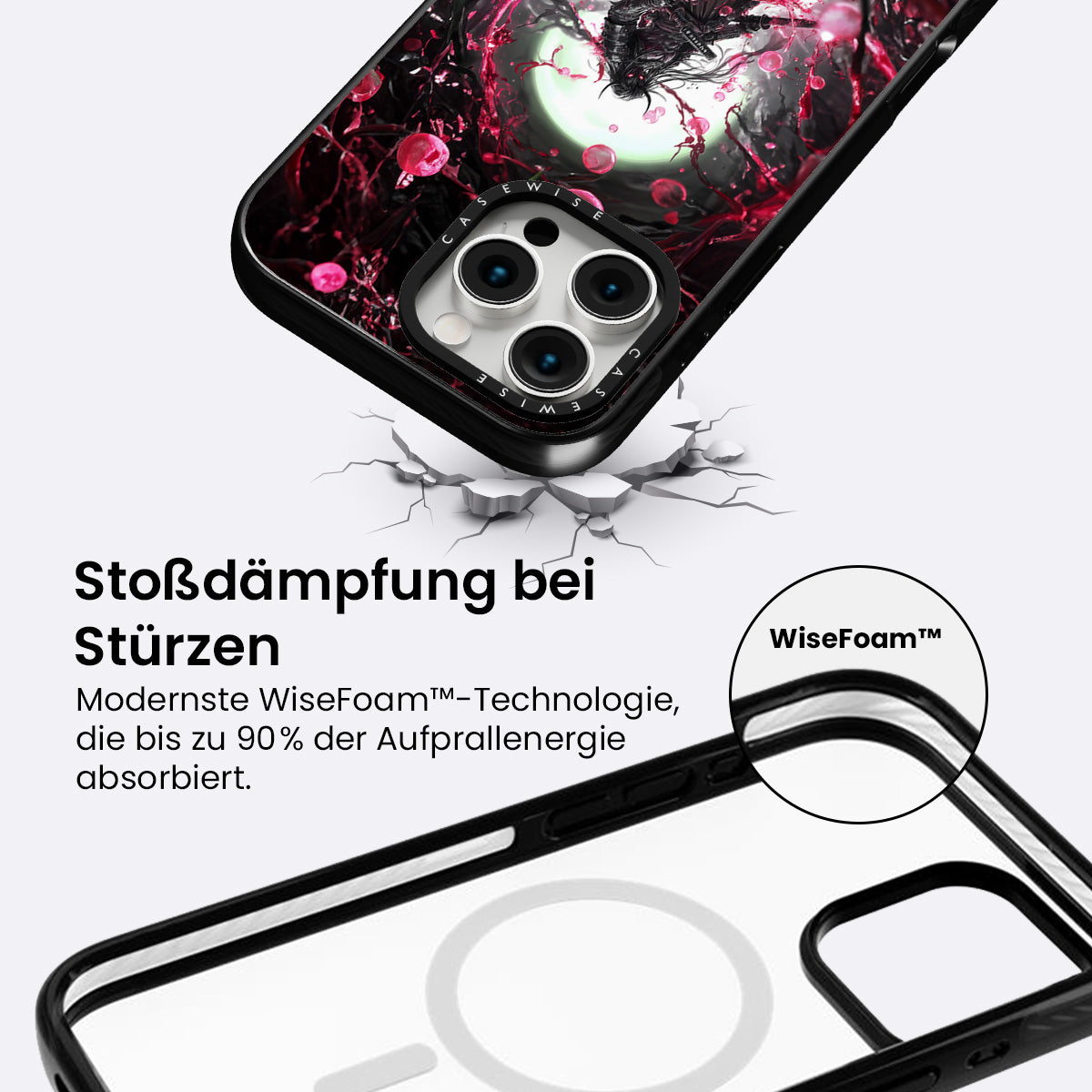 CASEWISE

CASEWISE

Stoßdämpfung bei Stürzen

Modernste WiseFoam™-Technologie, die bis zu 90% der Aufprallenergie absorbiert.

WiseFoam™