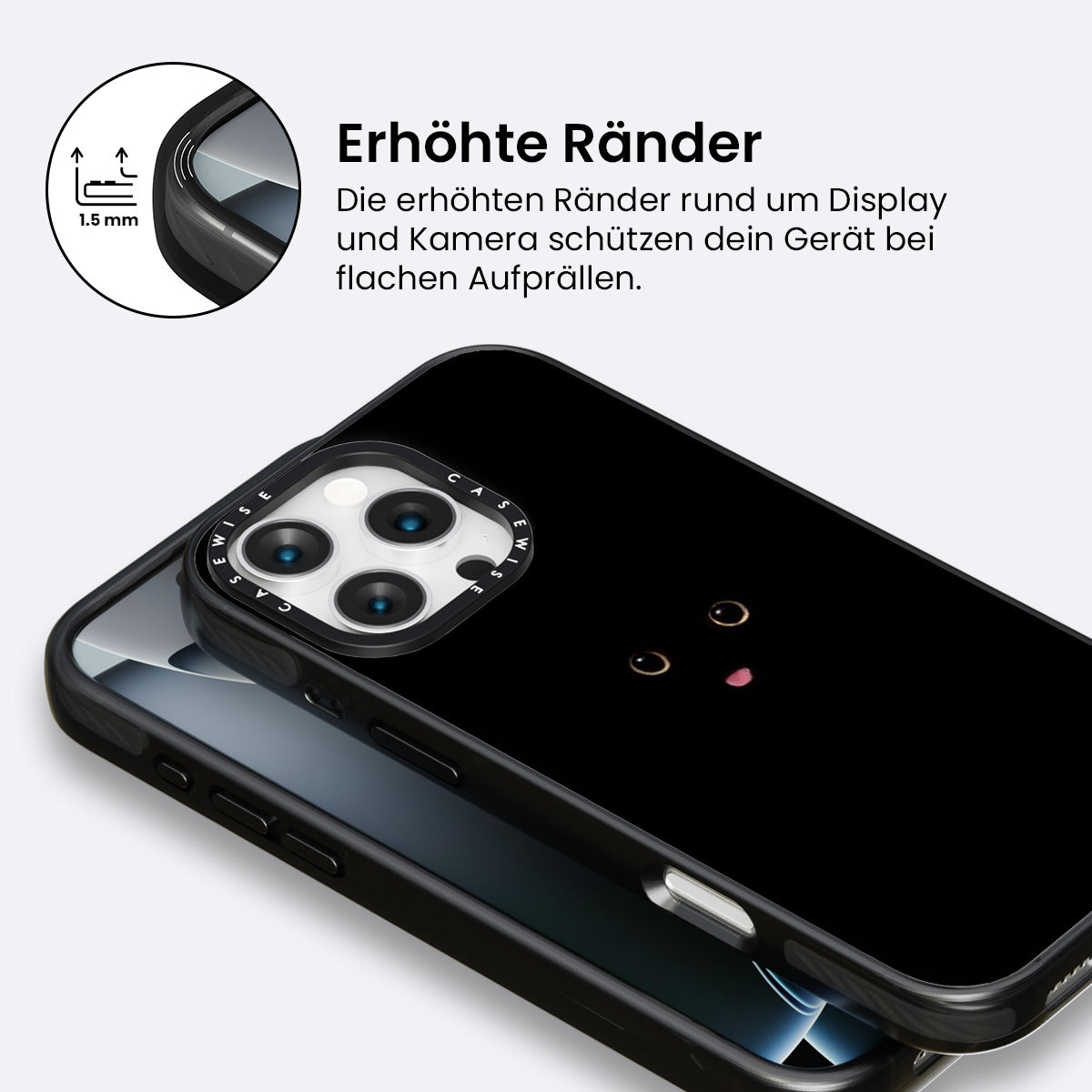 1.5 mm

Erhöhte Ränder

Die erhöhten Ränder rund um Display und Kamera schützen dein Gerät bei flachen Aufprällen.

CASEWISE CASEWISE