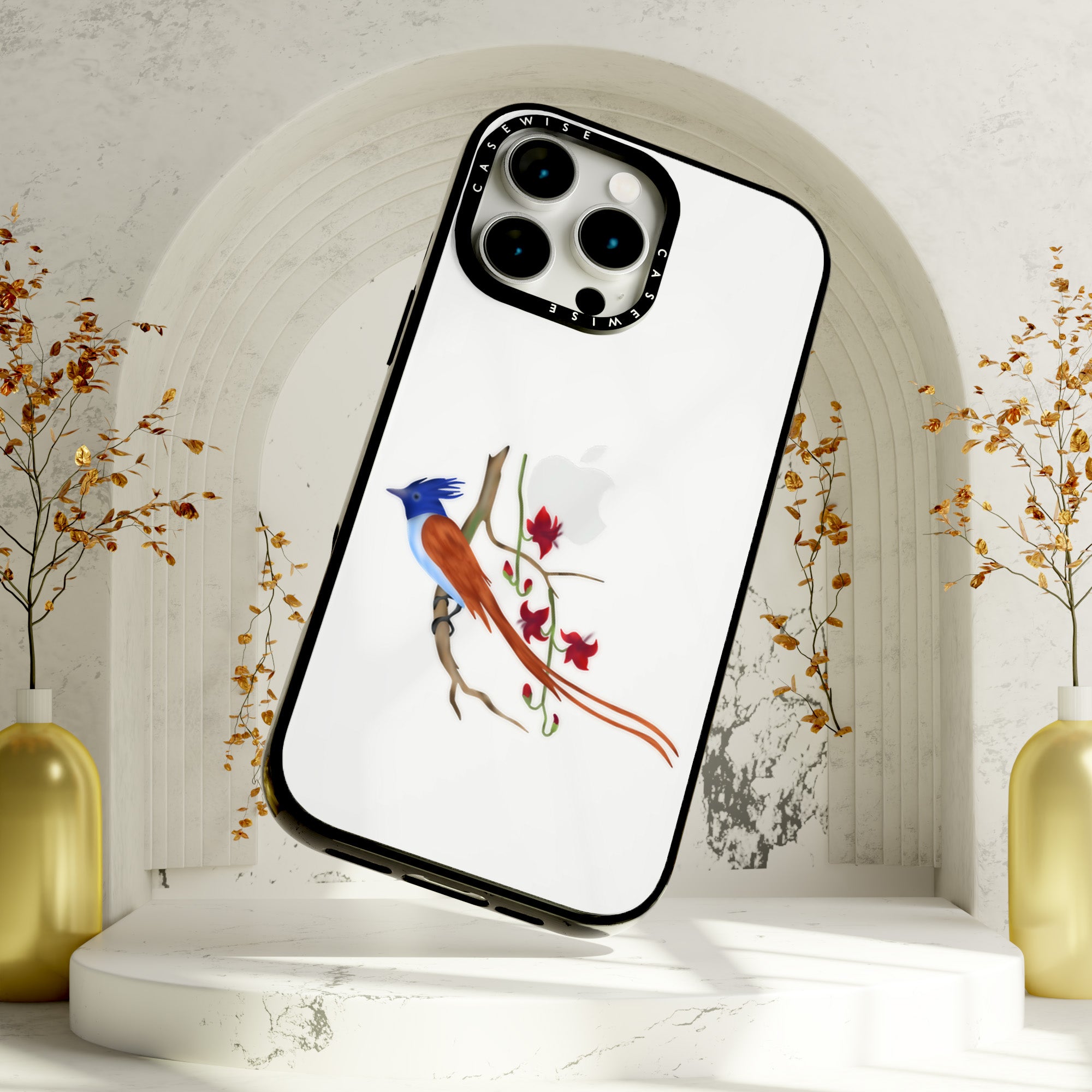 CASEWISE
CASEWISE