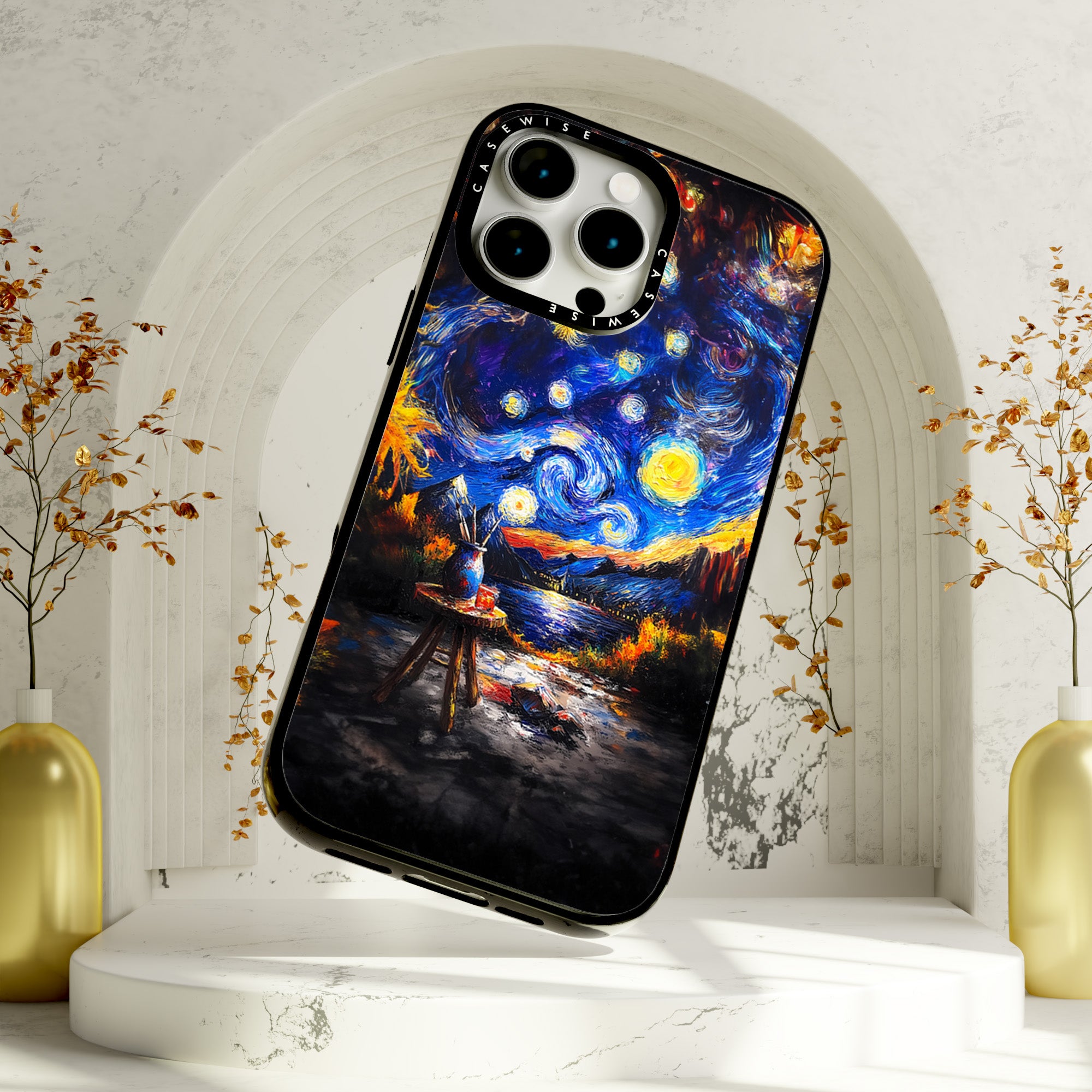 CASEWISE
CASEWISE