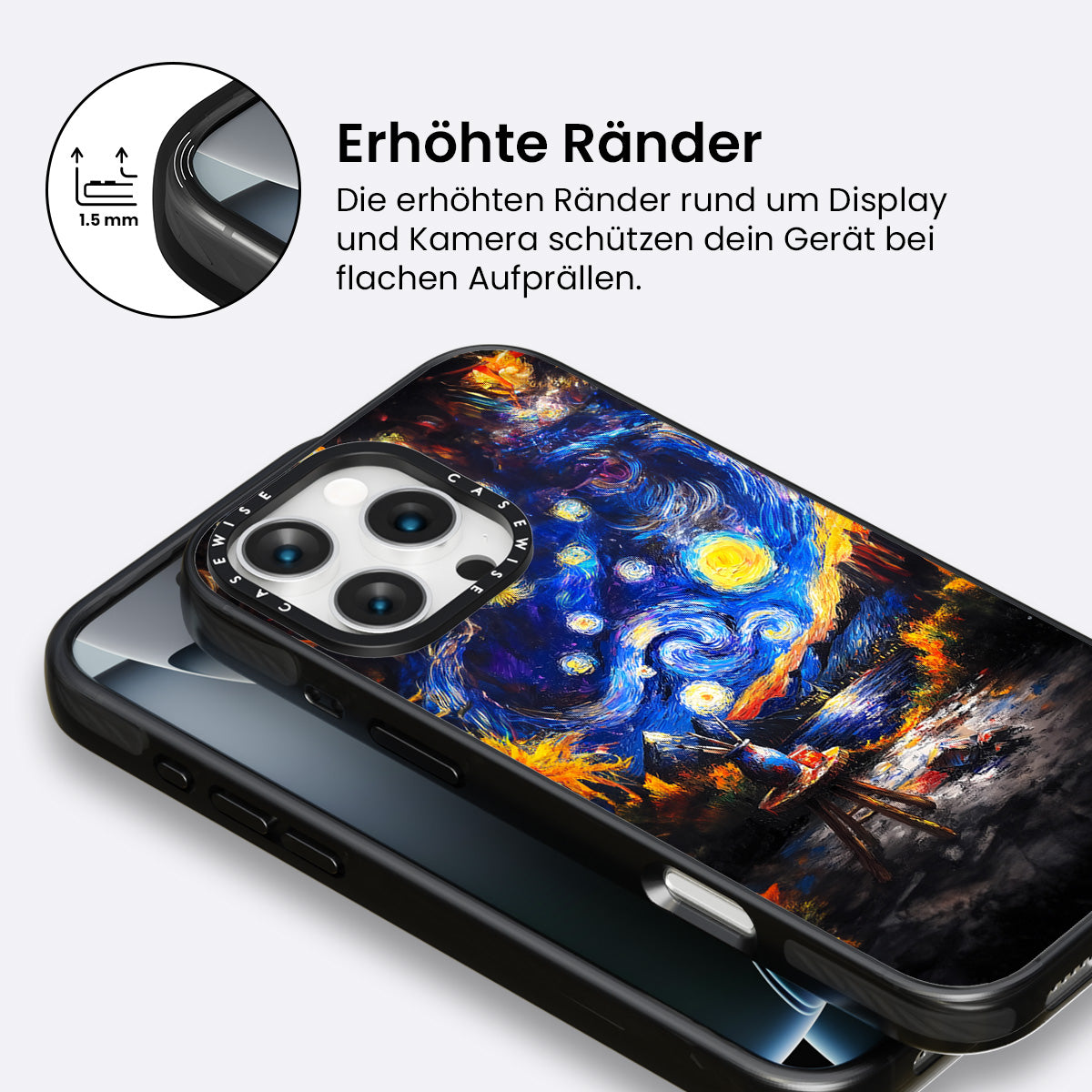 1.5 mm

Erhöhte Ränder

Die erhöhten Ränder rund um Display und Kamera schützen dein Gerät bei flachen Aufprällen.

CASEWISE CASEWISE