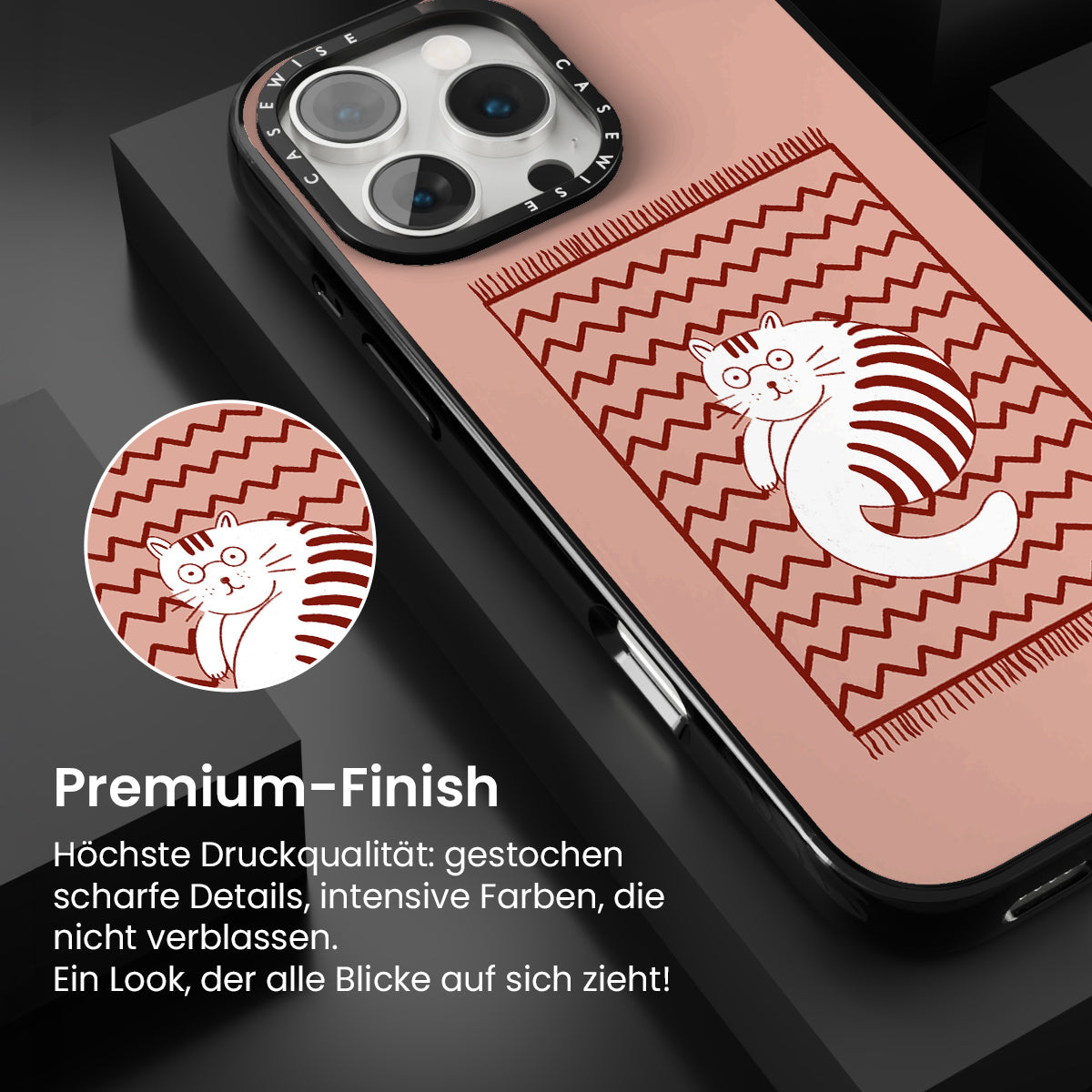 CASEWISE CASEWISE

Premium-Finish

Höchste Druckqualität: gestochen scharfe Details, intensive Farben, die nicht verblassen.
Ein Look, der alle Blicke auf sich zieht!