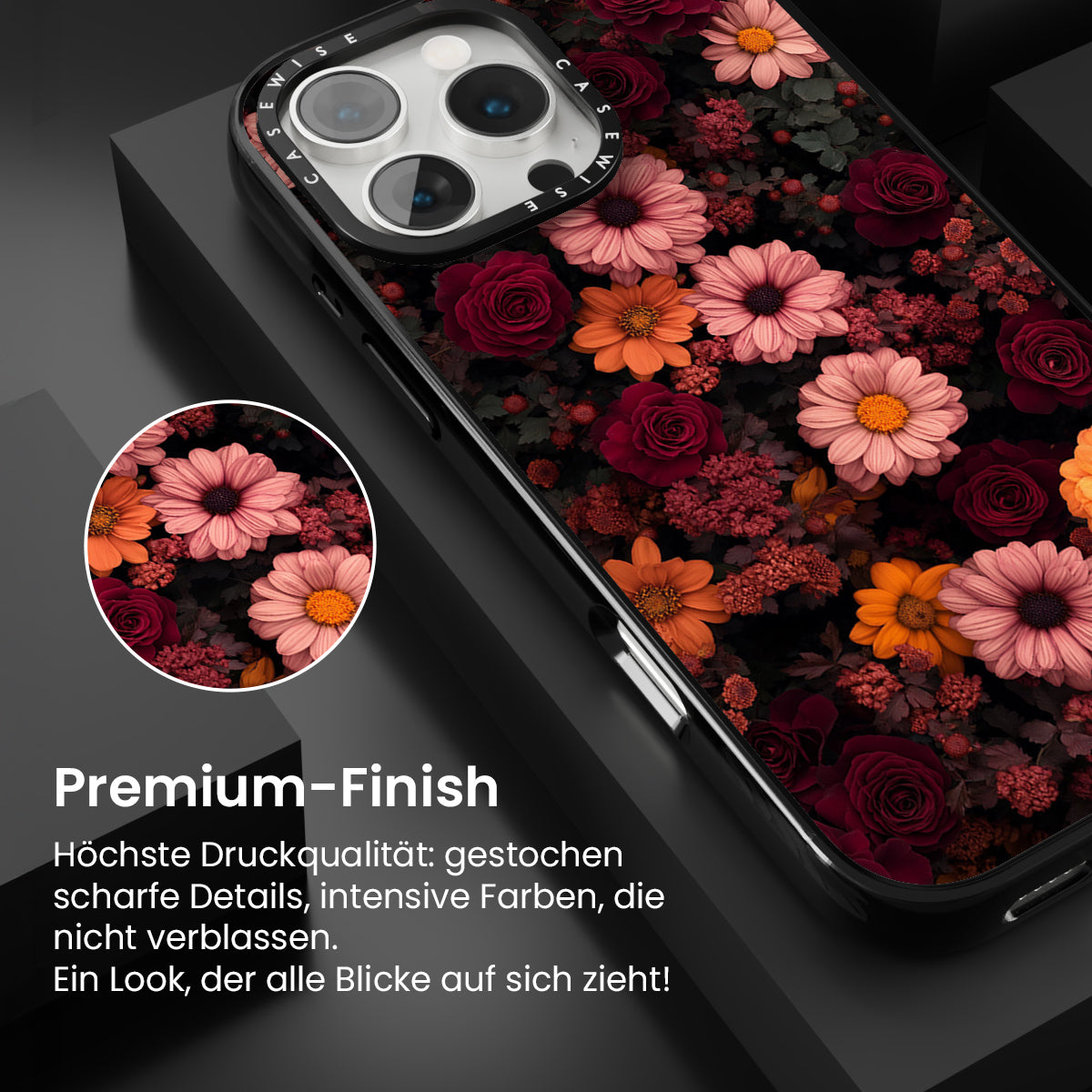 CASEWISE CASEWISE

Premium-Finish

Höchste Druckqualität: gestochen scharfe Details, intensive Farben, die nicht verblassen.
Ein Look, der alle Blicke auf sich zieht!