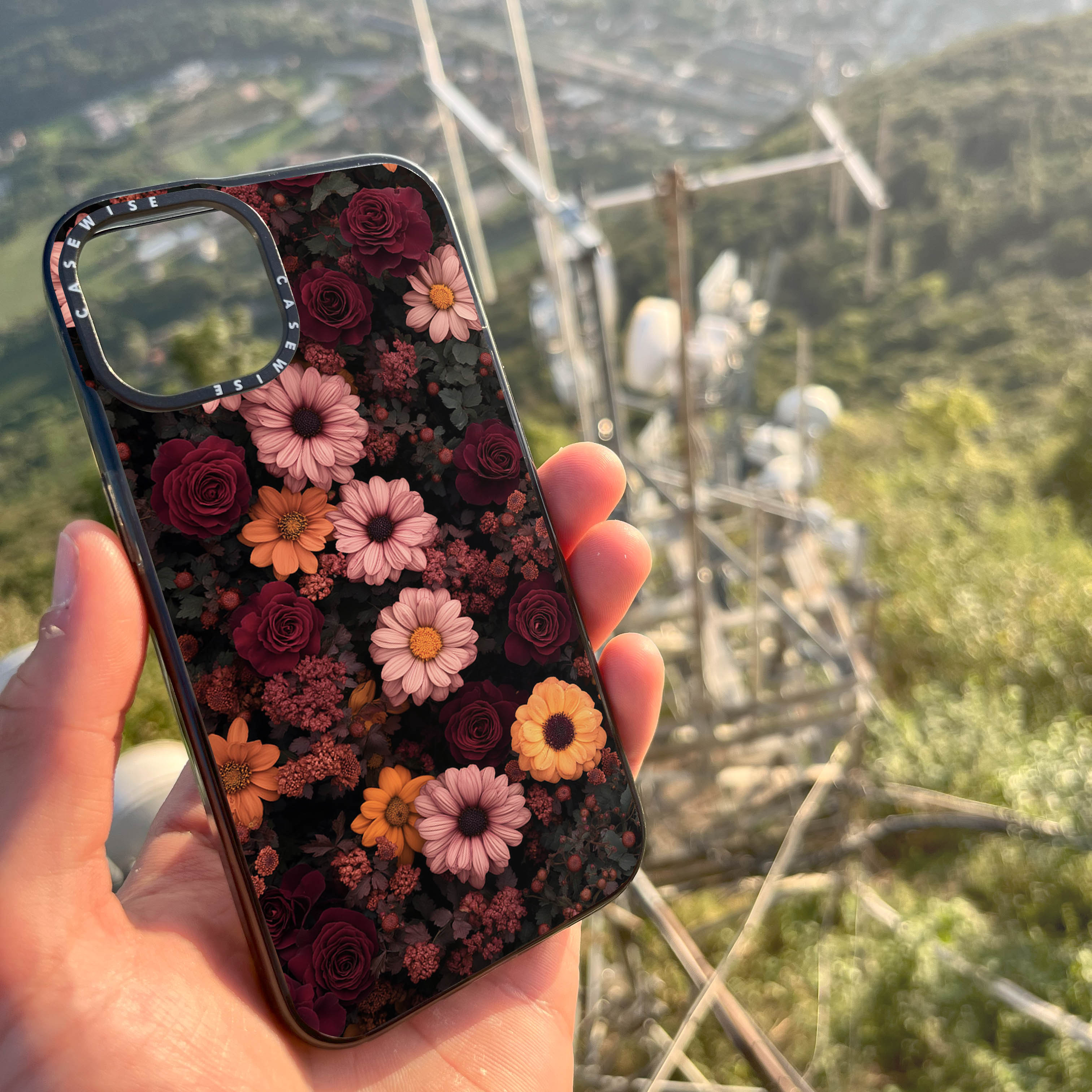 CASEWISE CASEWISE