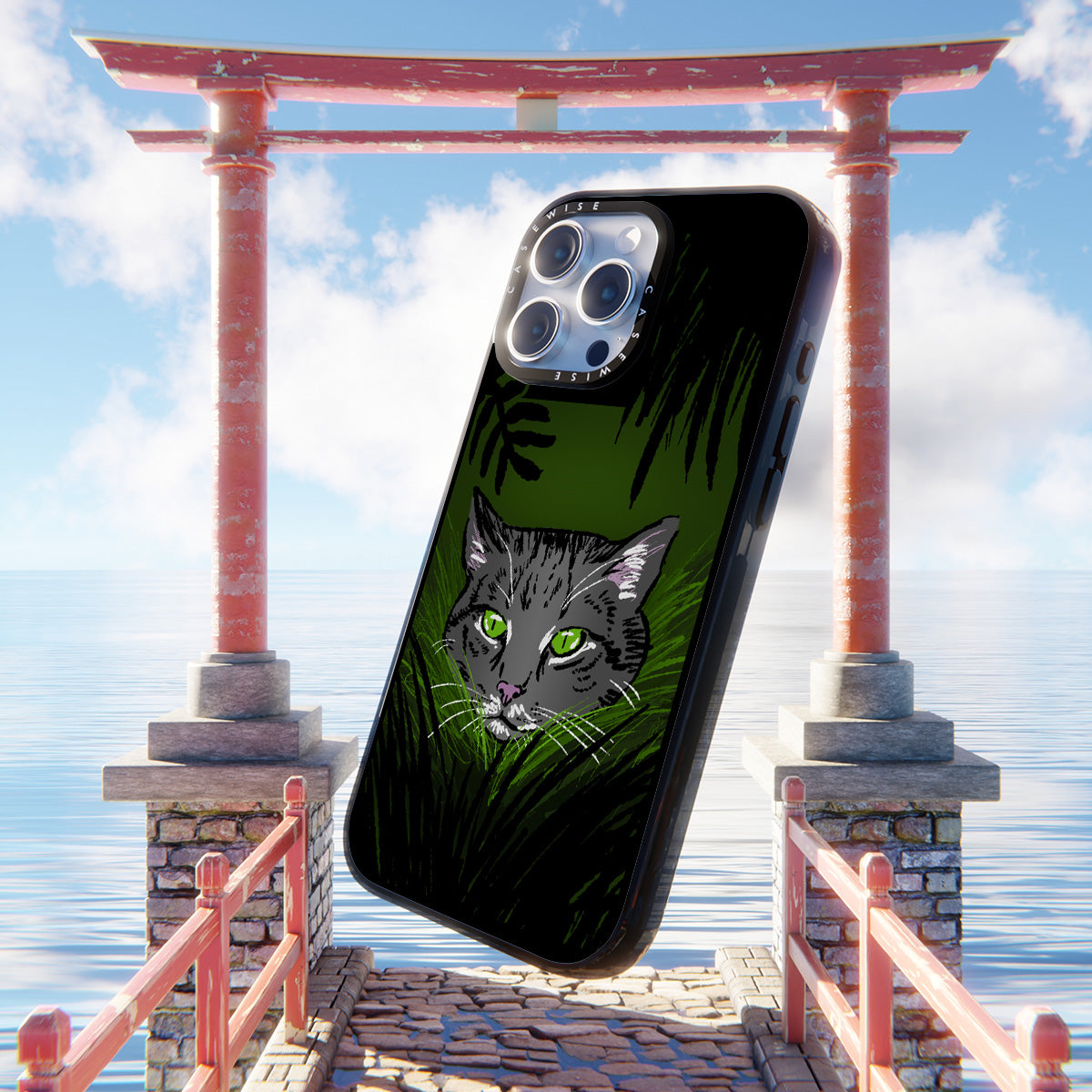 CASEWISE CASEWISE