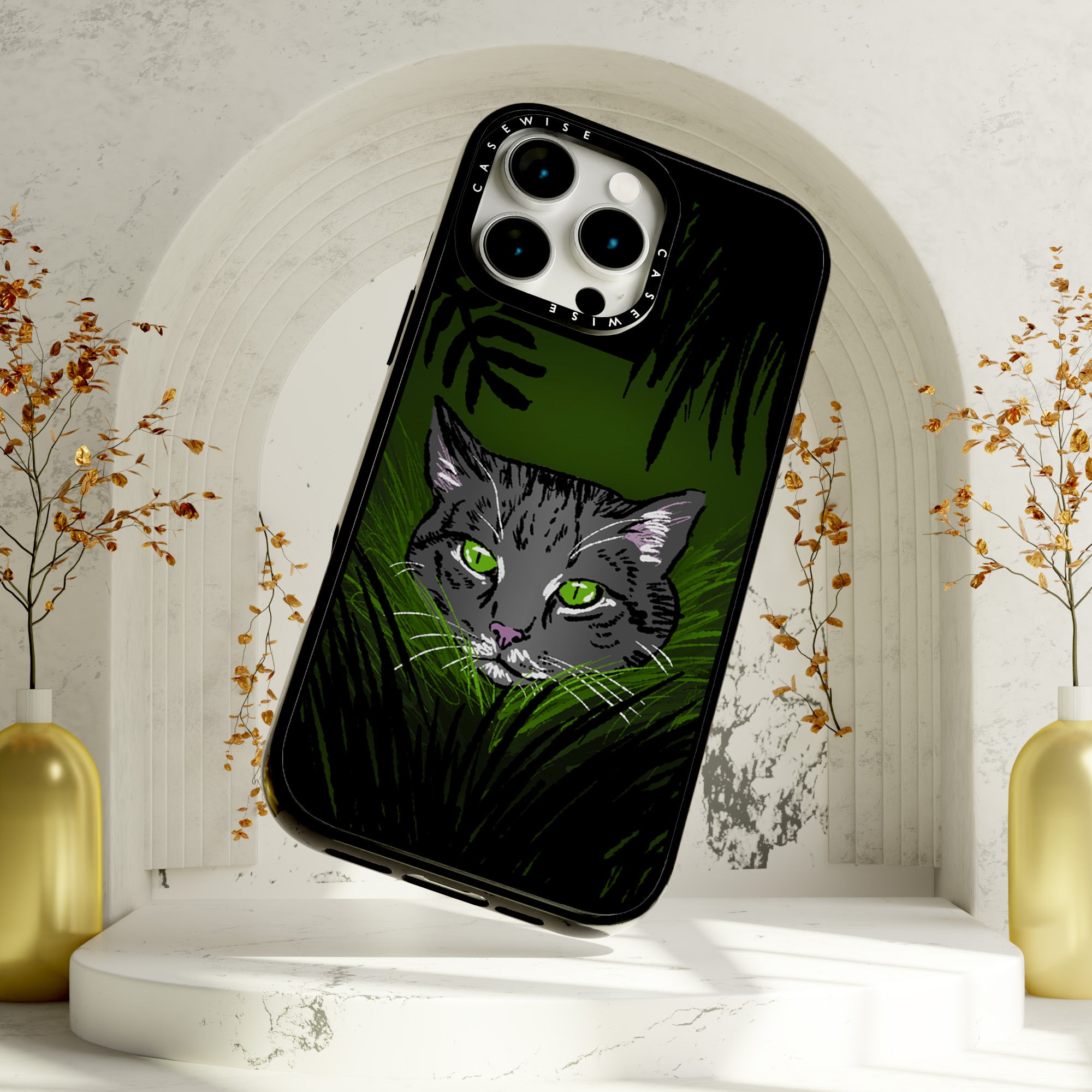 CASEWISE
CASEWISE