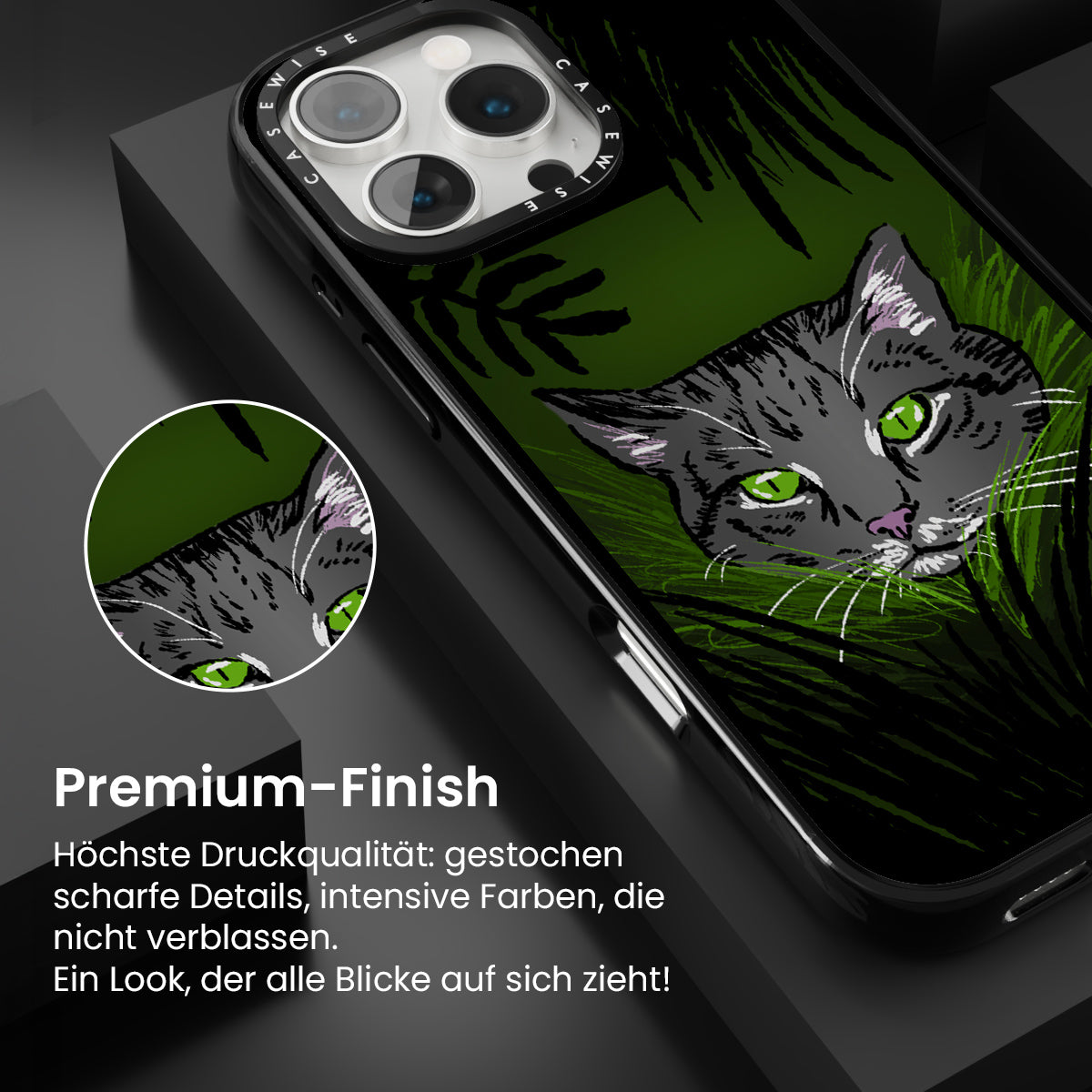 CASEWISE CASEWISE

Premium-Finish

Höchste Druckqualität: gestochen scharfe Details, intensive Farben, die nicht verblassen.
Ein Look, der alle Blicke auf sich zieht!