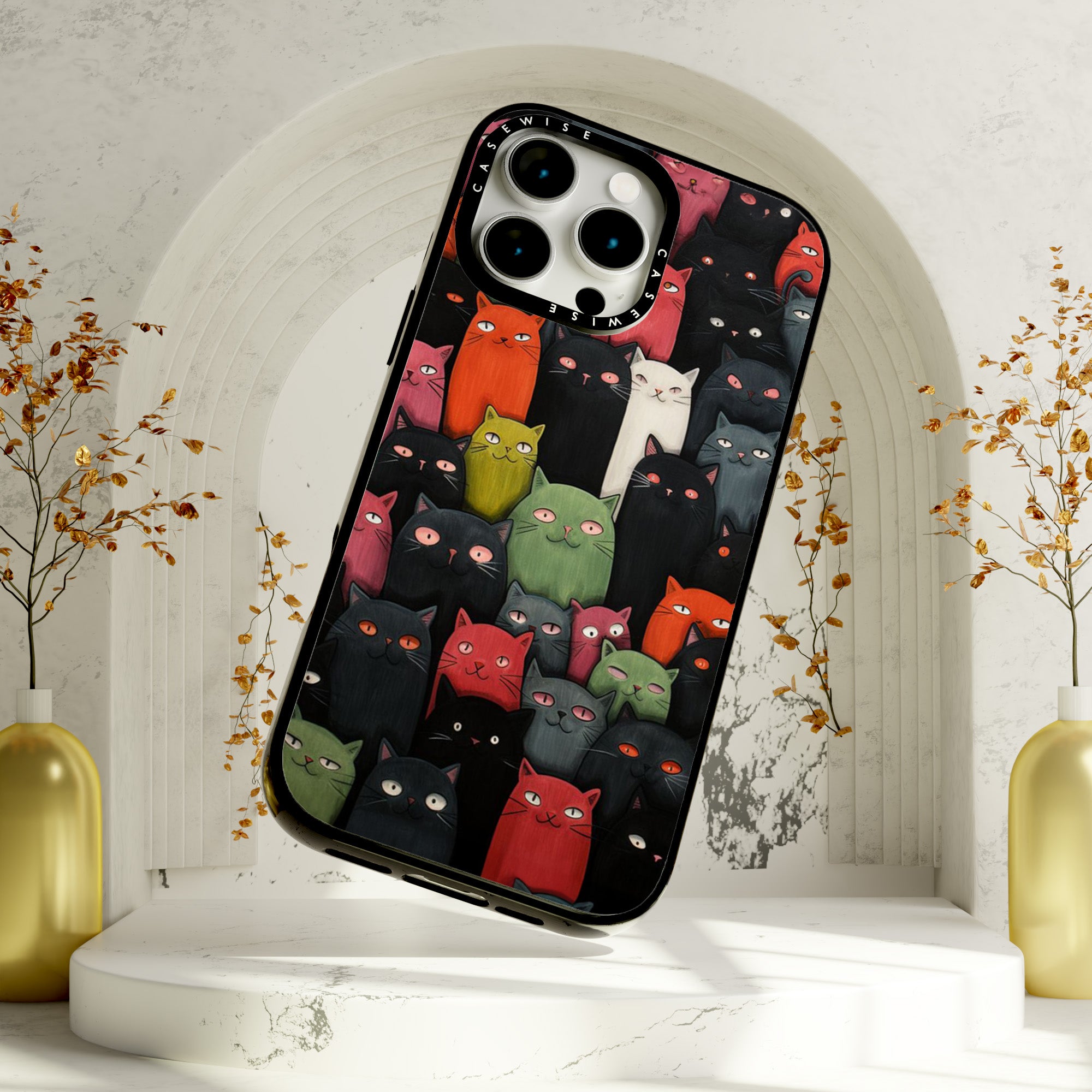 CASEWISE
CASEWISE