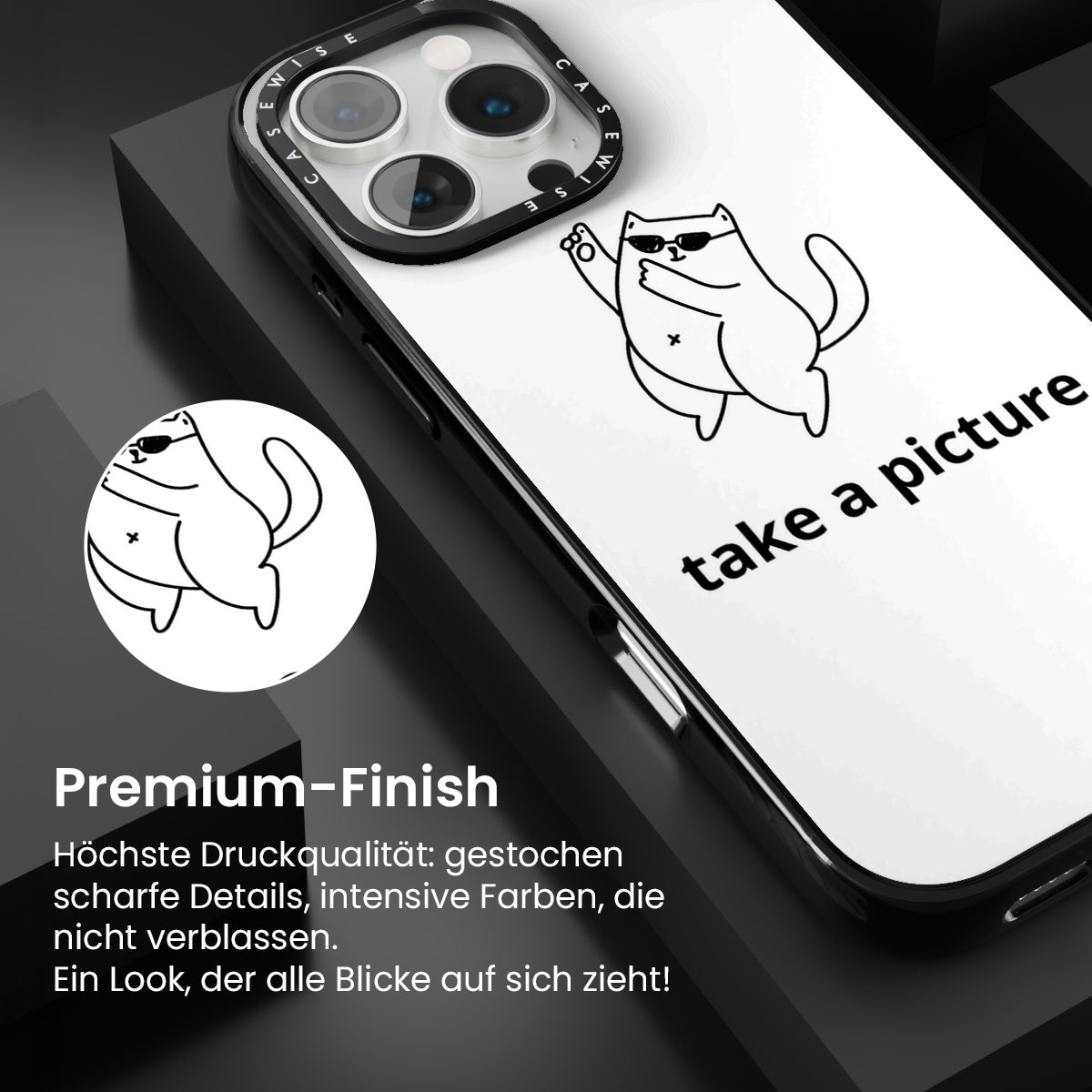 CASEWISE CASEWISE

take a picture

Premium-Finish

Höchste Druckqualität: gestochen scharfe Details, intensive Farben, die nicht verblassen.
Ein Look, der alle Blicke auf sich zieht!