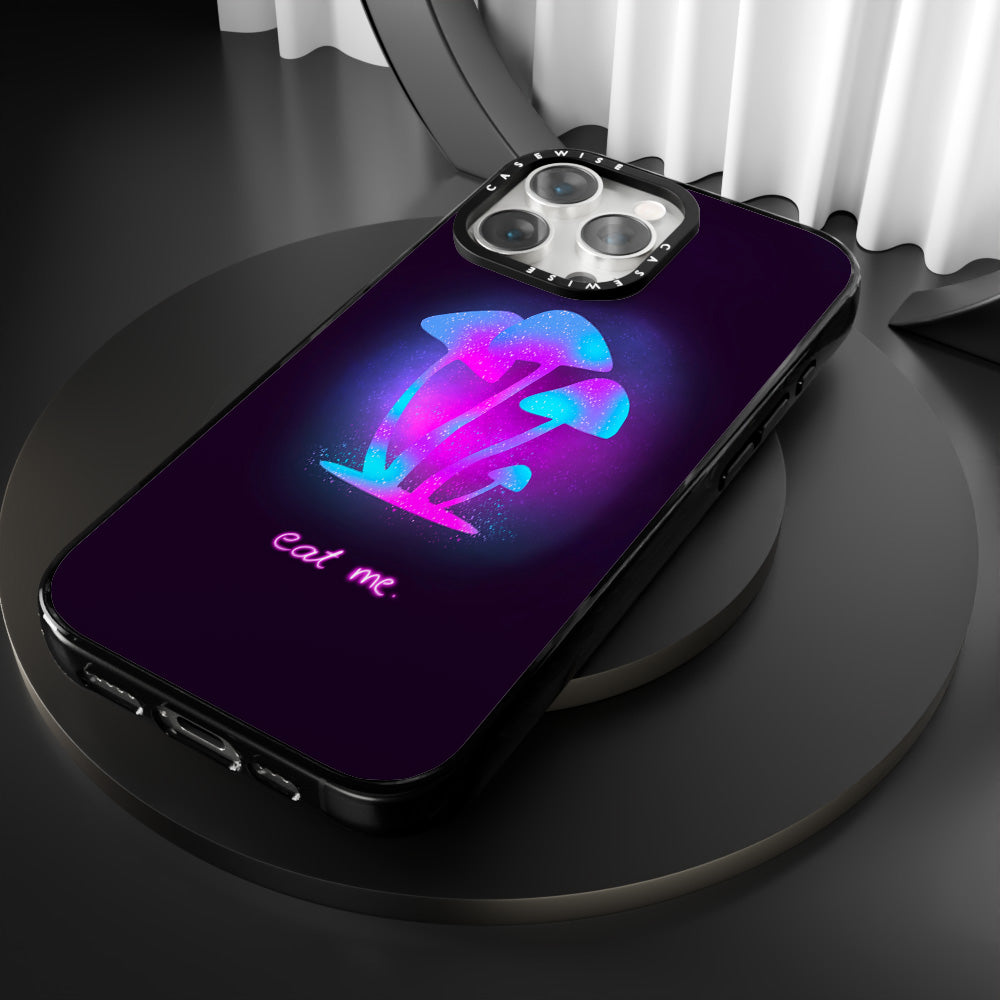 CASEWISE
CASEWISE
eat me.