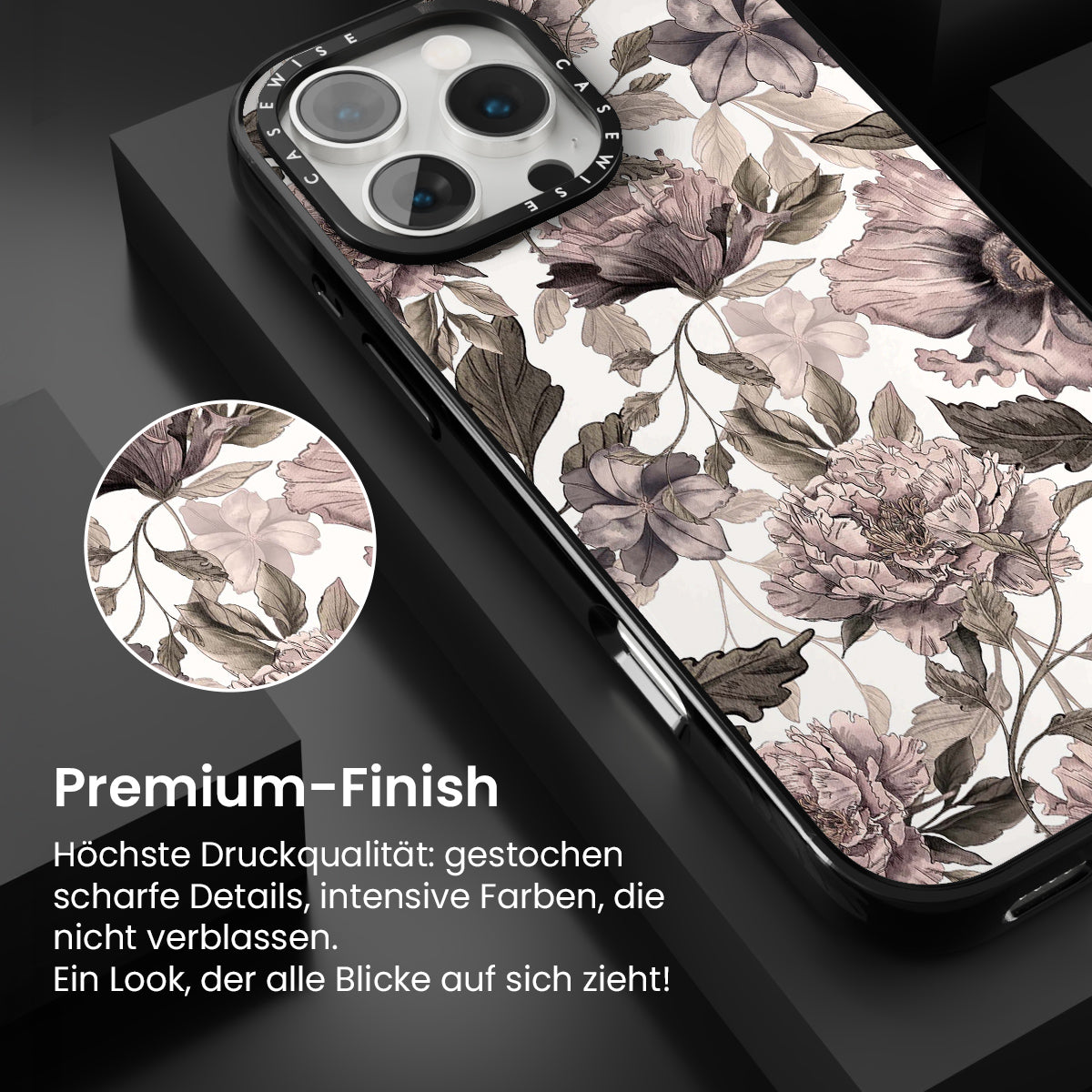 CASEWISE CASEWISE

Premium-Finish

Höchste Druckqualität: gestochen scharfe Details, intensive Farben, die nicht verblassen.
Ein Look, der alle Blicke auf sich zieht!