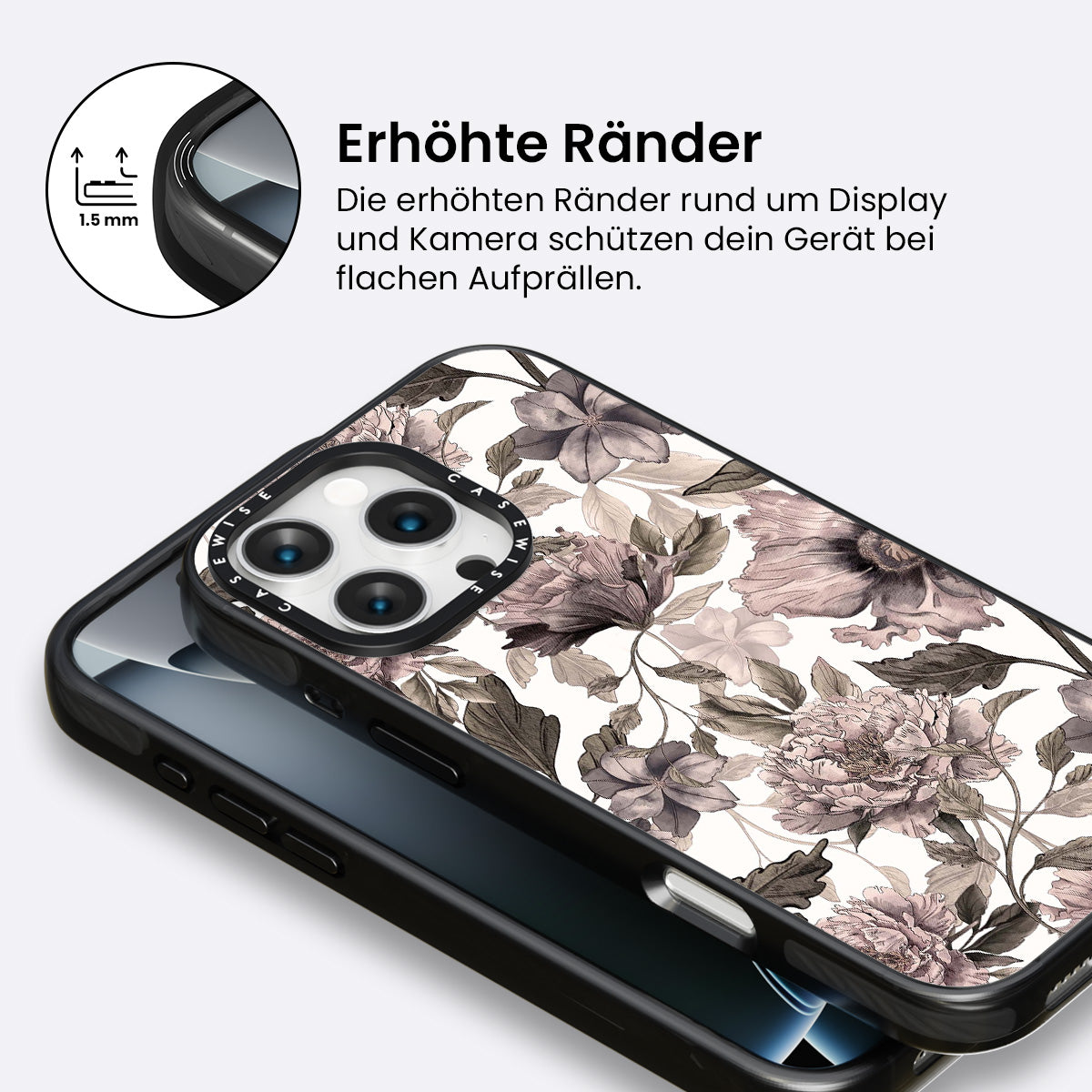 1.5 mm

Erhöhte Ränder

Die erhöhten Ränder rund um Display und Kamera schützen dein Gerät bei flachen Aufprällen.

CASEWISE CASEWISE