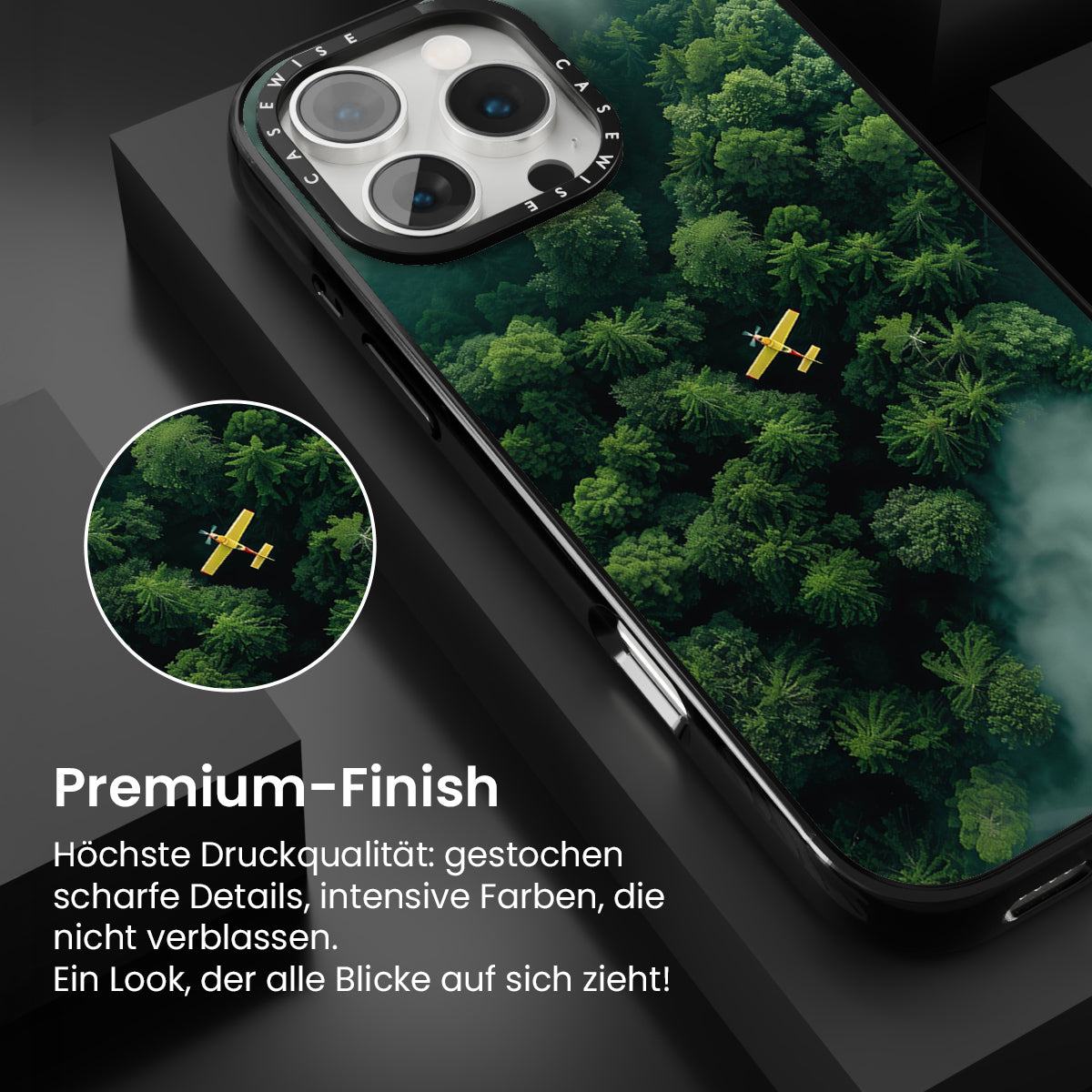 CASEWISE CASEWISE

Premium-Finish

Höchste Druckqualität: gestochen scharfe Details, intensive Farben, die nicht verblassen.
Ein Look, der alle Blicke auf sich zieht!