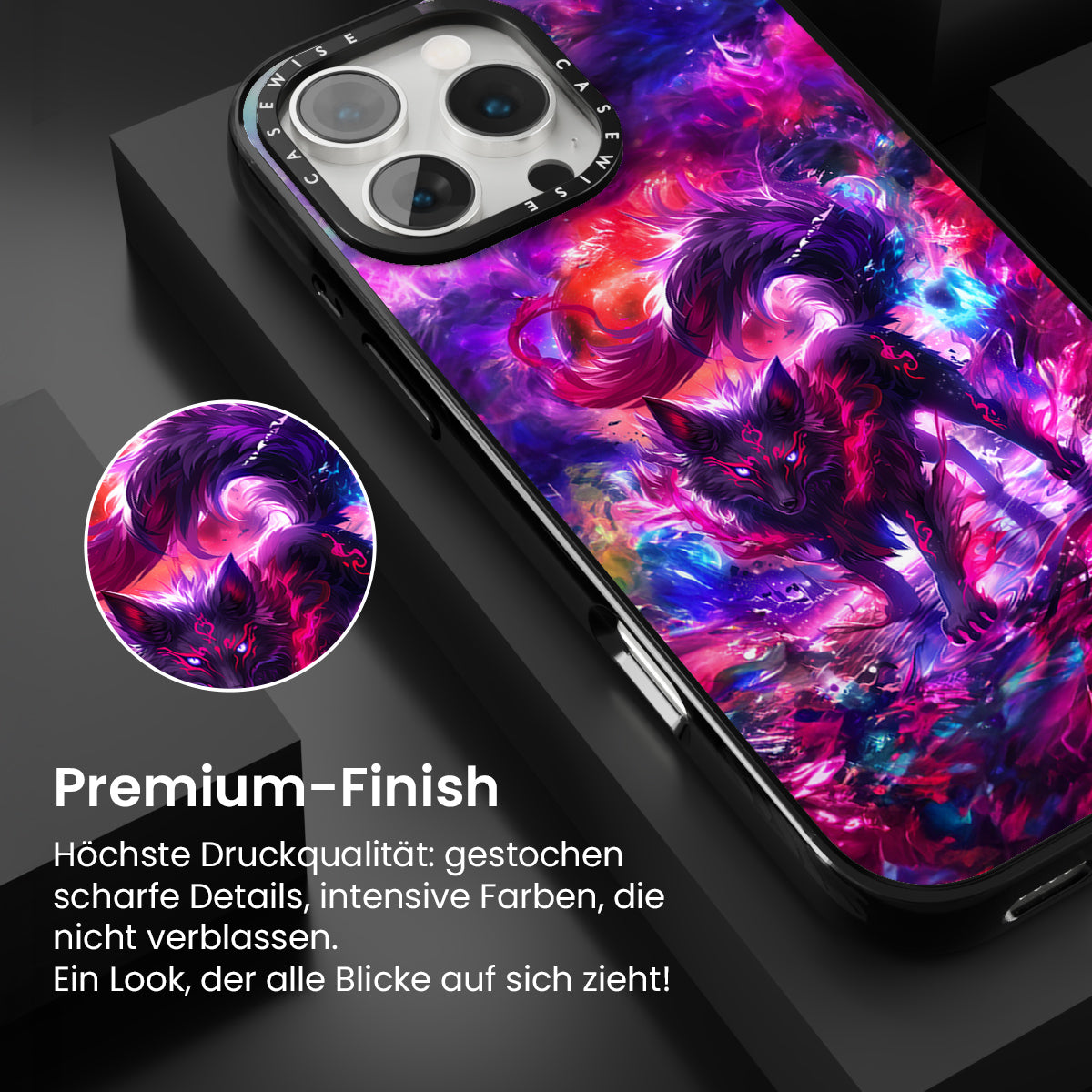 CASEWISE CASEWISE

Premium-Finish

Höchste Druckqualität: gestochen scharfe Details, intensive Farben, die nicht verblassen.
Ein Look, der alle Blicke auf sich zieht!