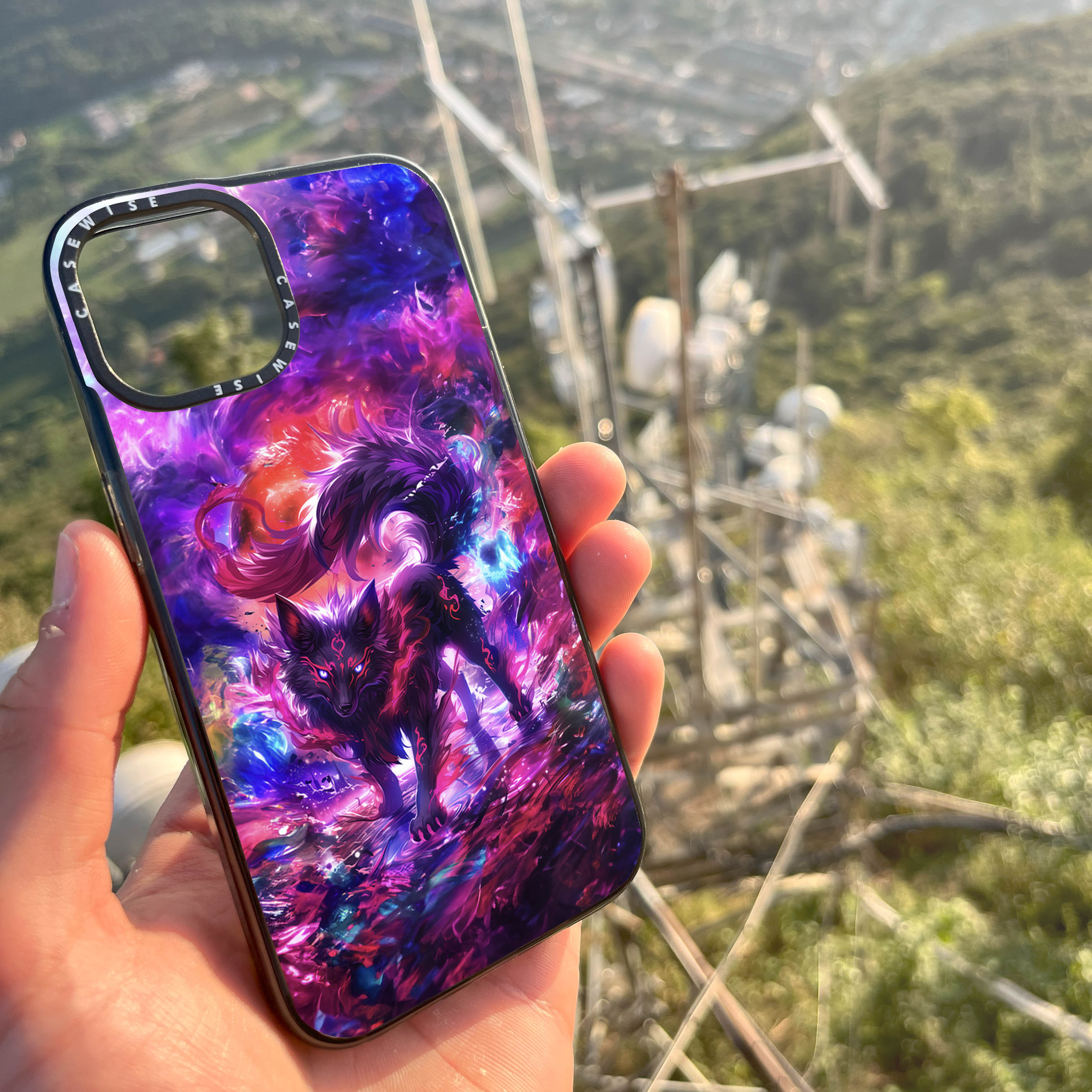 CASEWISE
CASEWISE