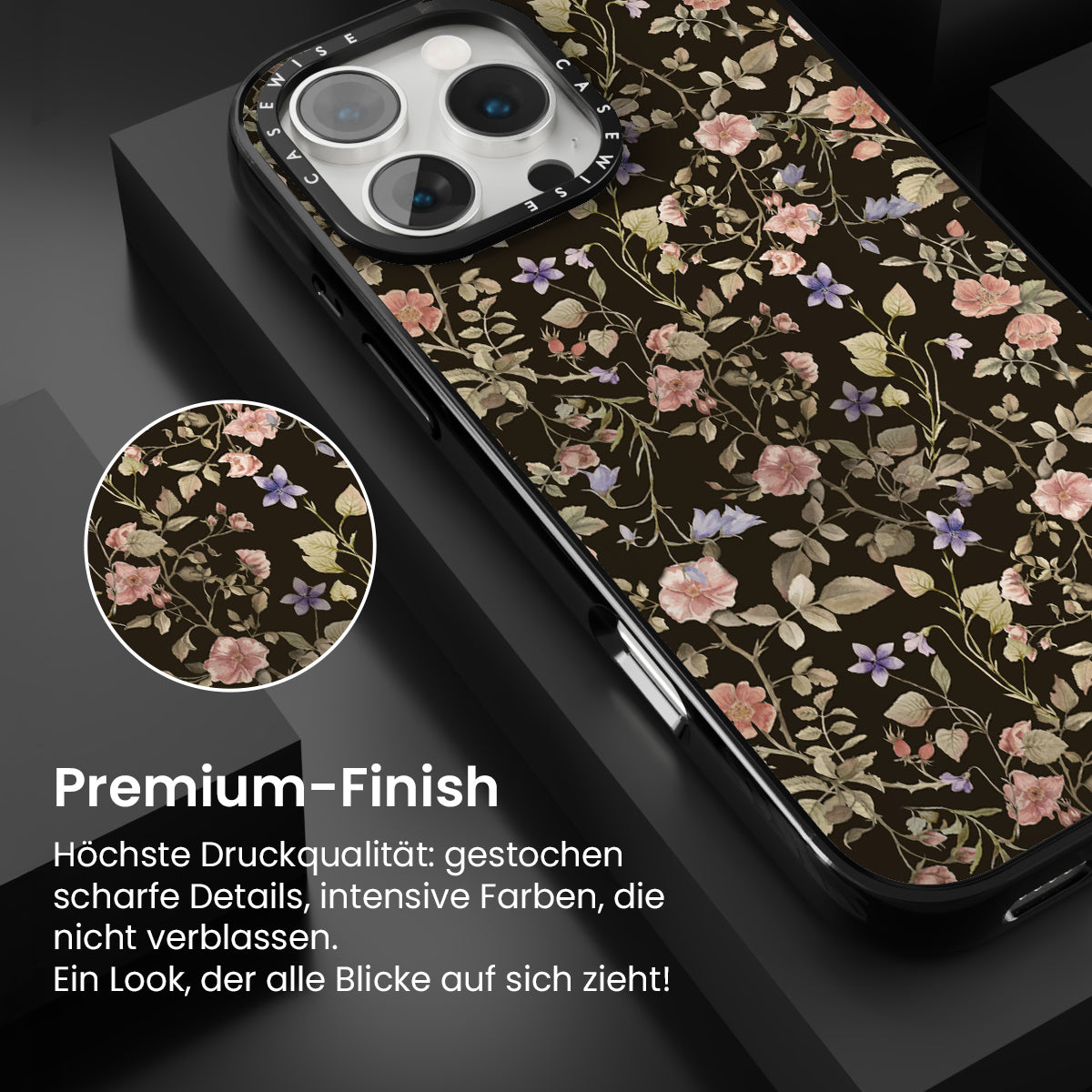 CASEWISE CASEWISE

Premium-Finish

Höchste Druckqualität: gestochen scharfe Details, intensive Farben, die nicht verblassen.
Ein Look, der alle Blicke auf sich zieht!