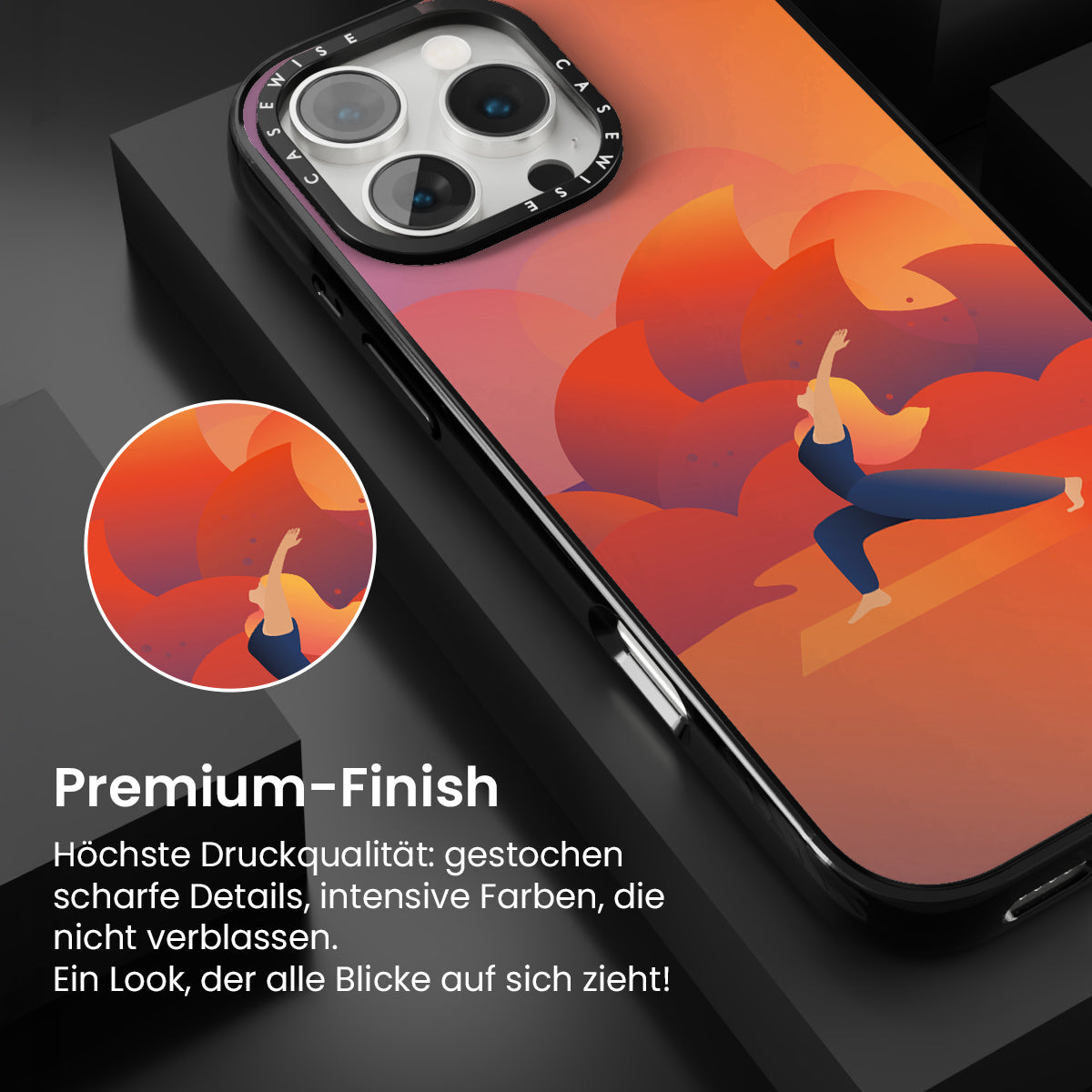 CASEWISE CASEWISE

Premium-Finish

Höchste Druckqualität: gestochen scharfe Details, intensive Farben, die nicht verblassen.
Ein Look, der alle Blicke auf sich zieht!