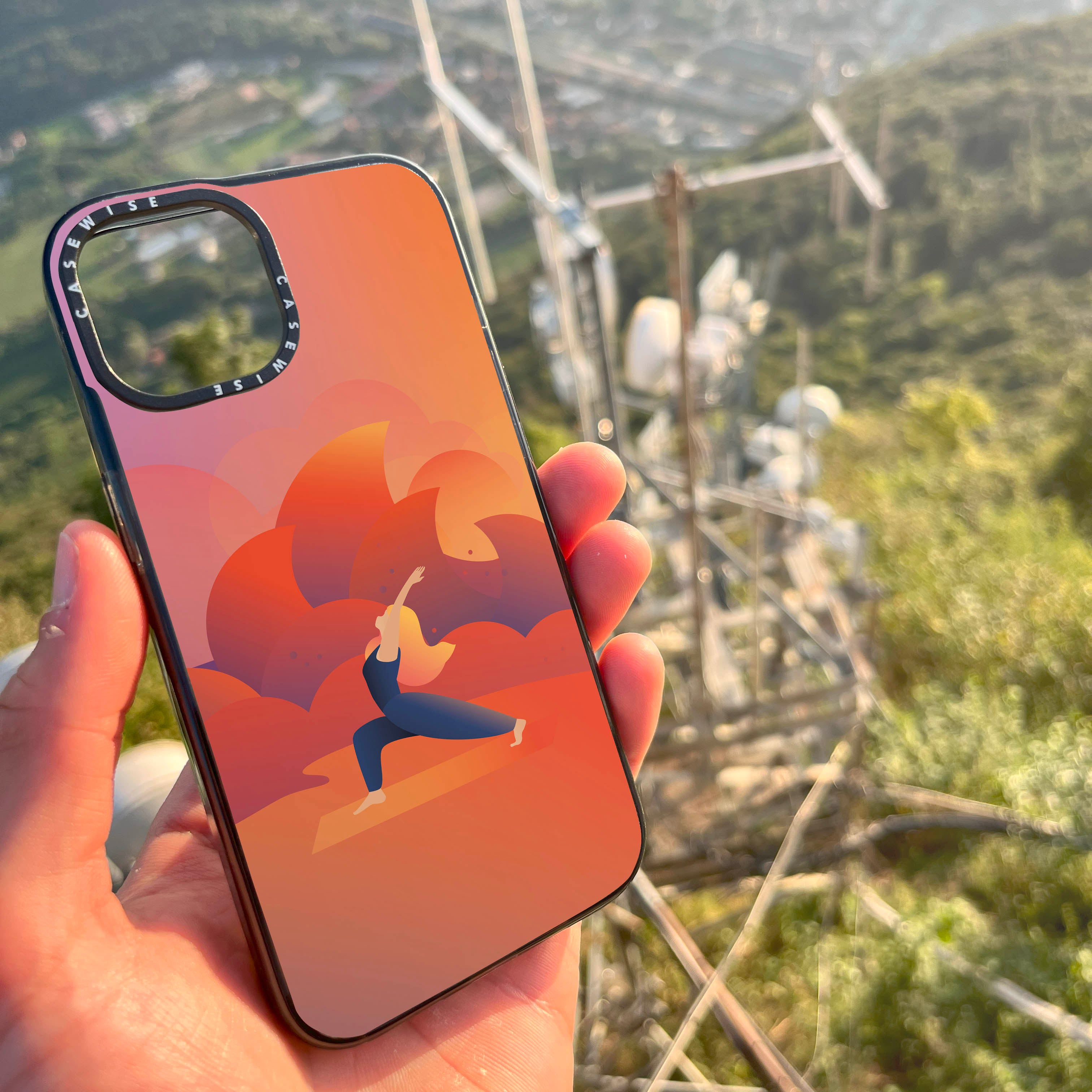 CASEWISE CASEWISE