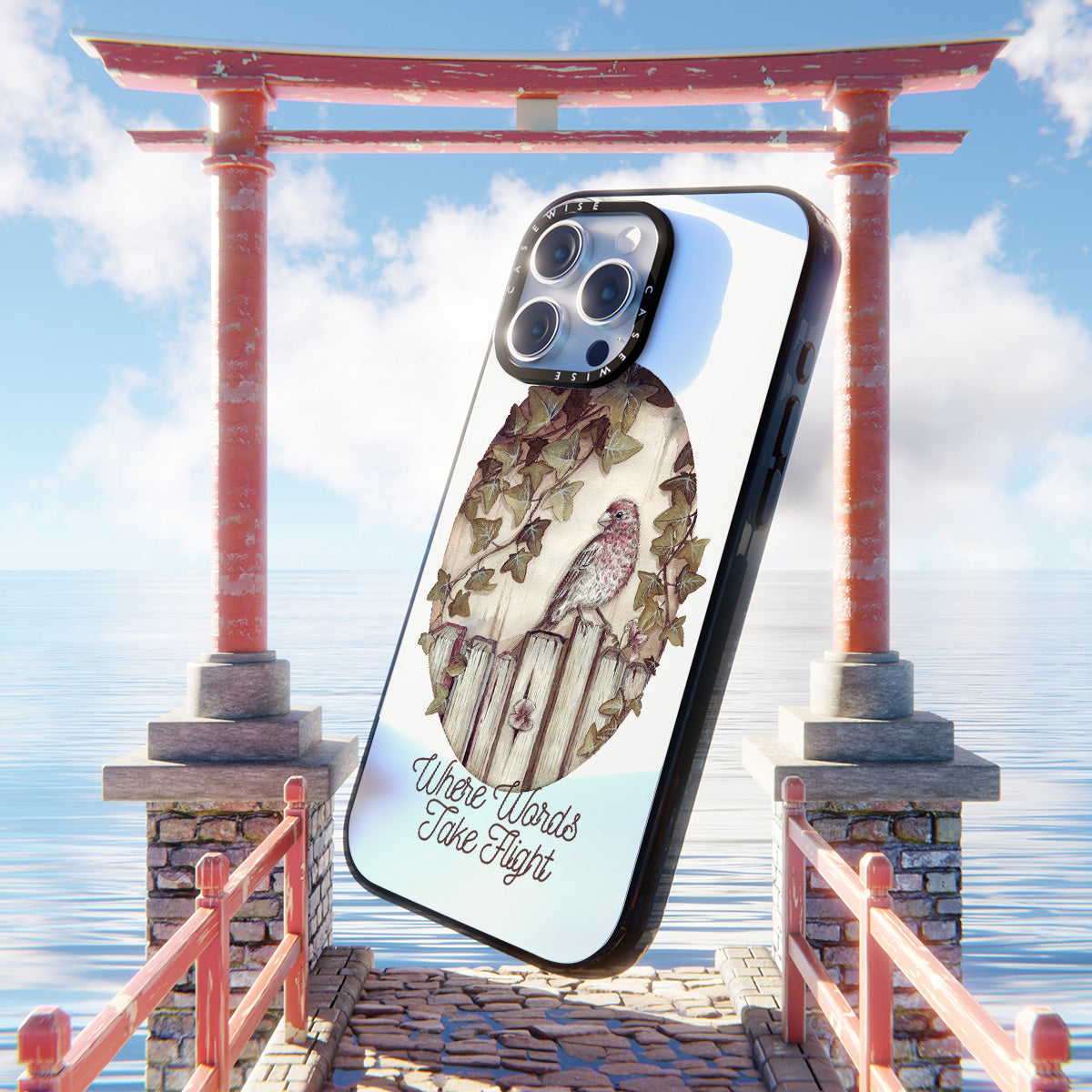 CASEWISE
CASEWISE

Where Words
Take Flight