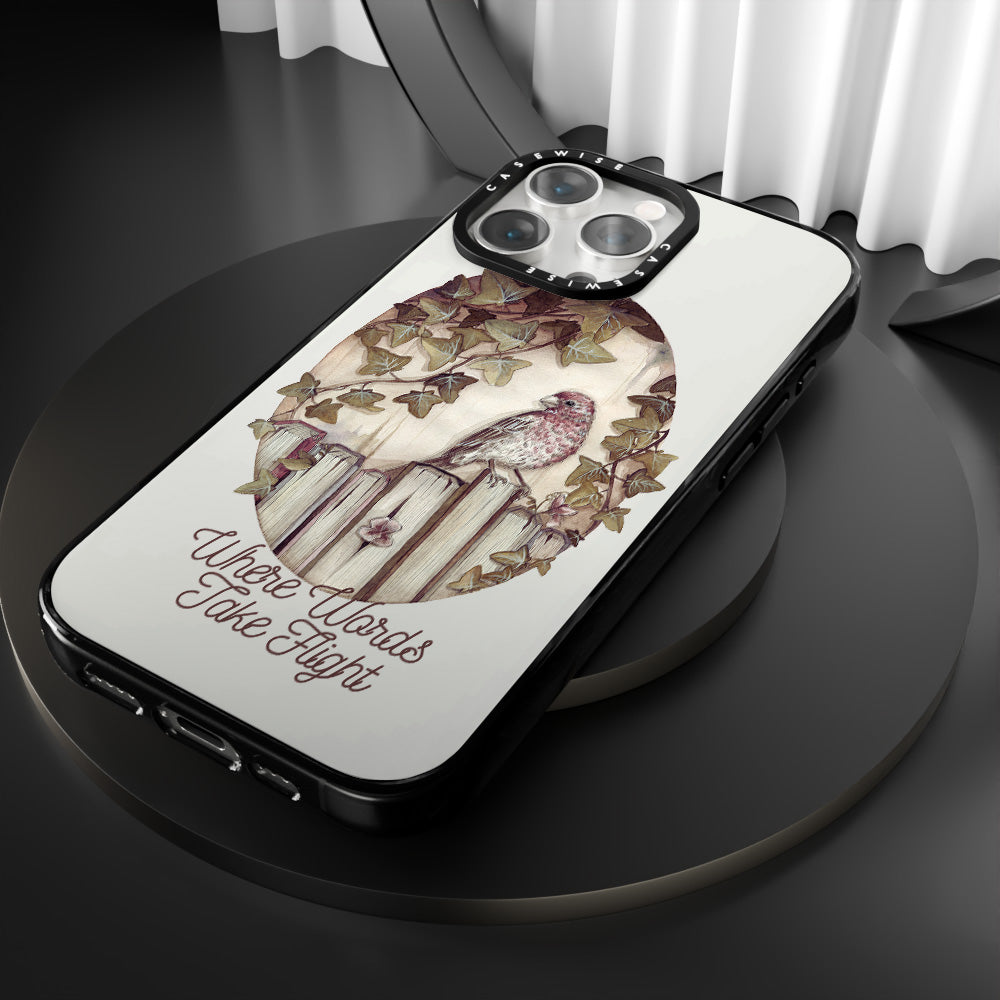 CASEWISE
CASEWISE

Where Words Take Flight