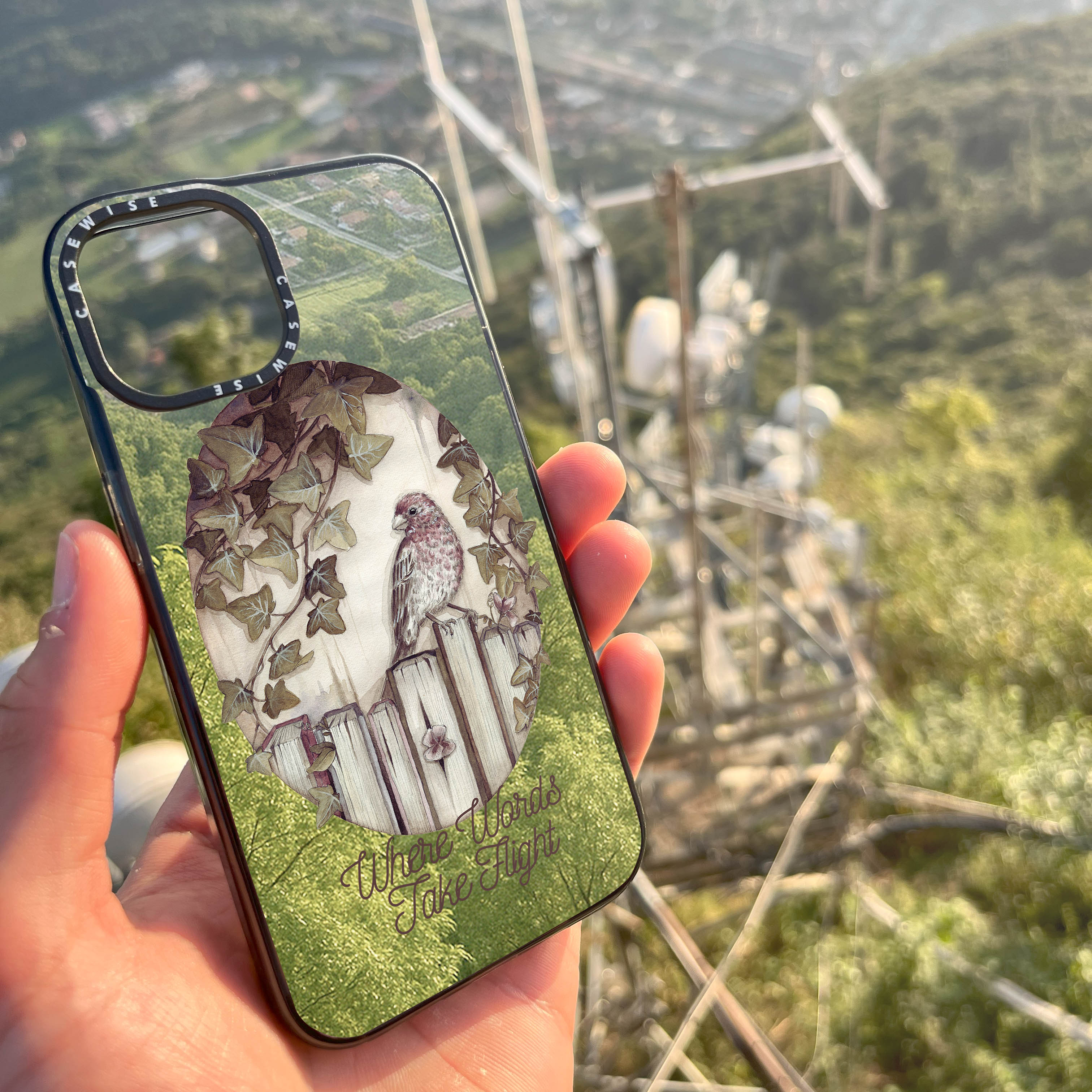 CASEWISE CASEWISE

Where Words Take Flight