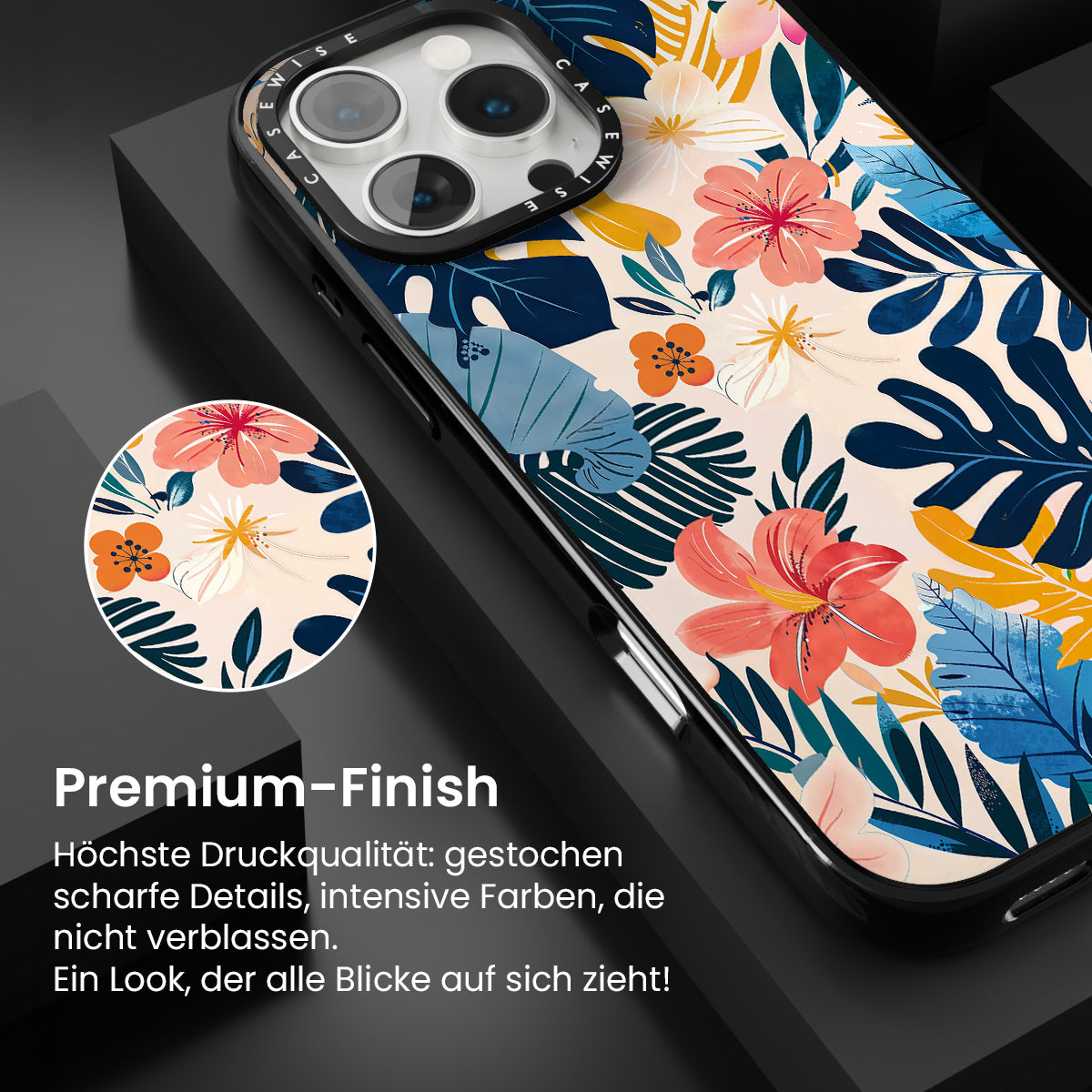 CASEWISE CASEWISE

Premium-Finish

Höchste Druckqualität: gestochen scharfe Details, intensive Farben, die nicht verblassen.
Ein Look, der alle Blicke auf sich zieht!