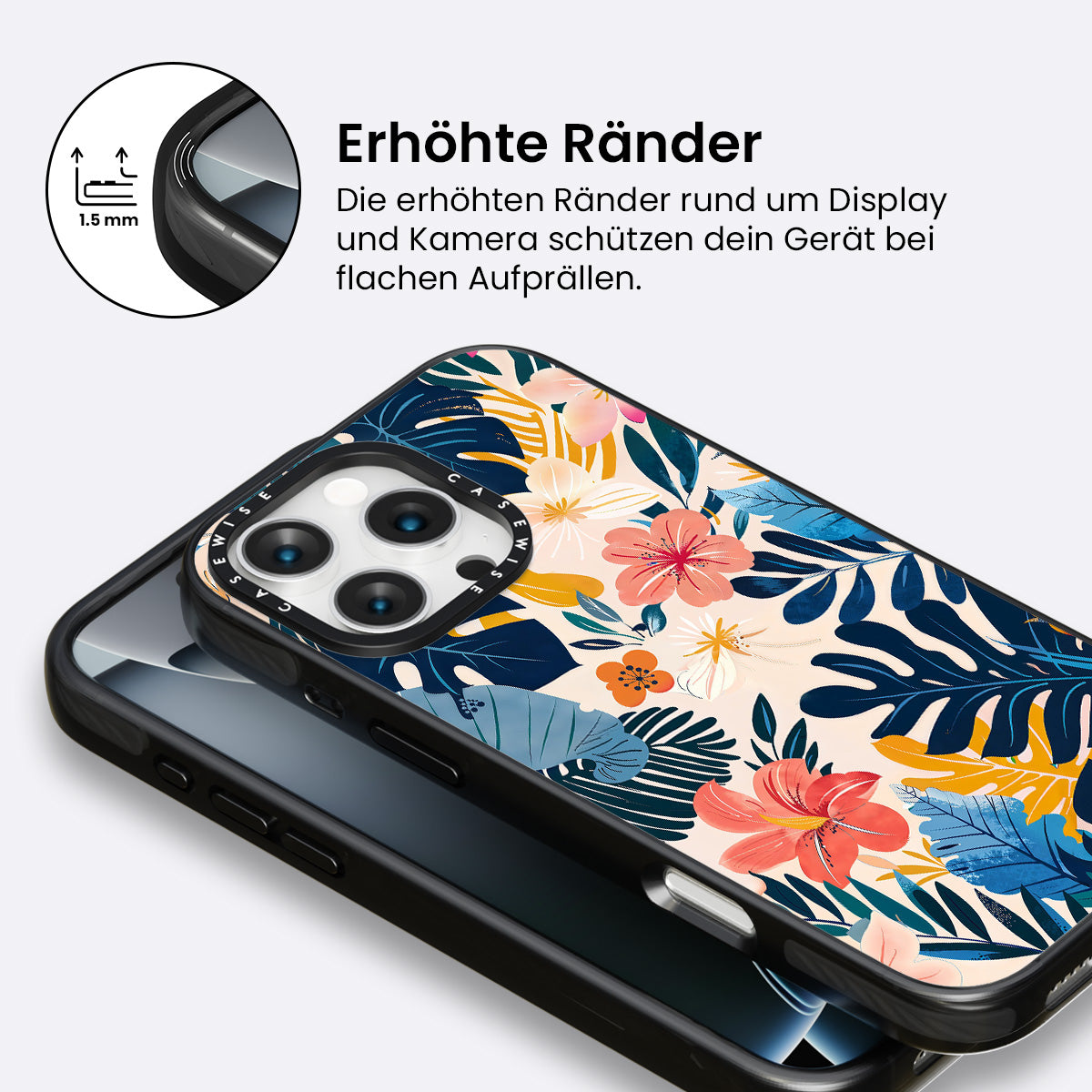 1.5 mm

Erhöhte Ränder

Die erhöhten Ränder rund um Display und Kamera schützen dein Gerät bei flachen Aufprällen.

CASEWISE CASEWISE