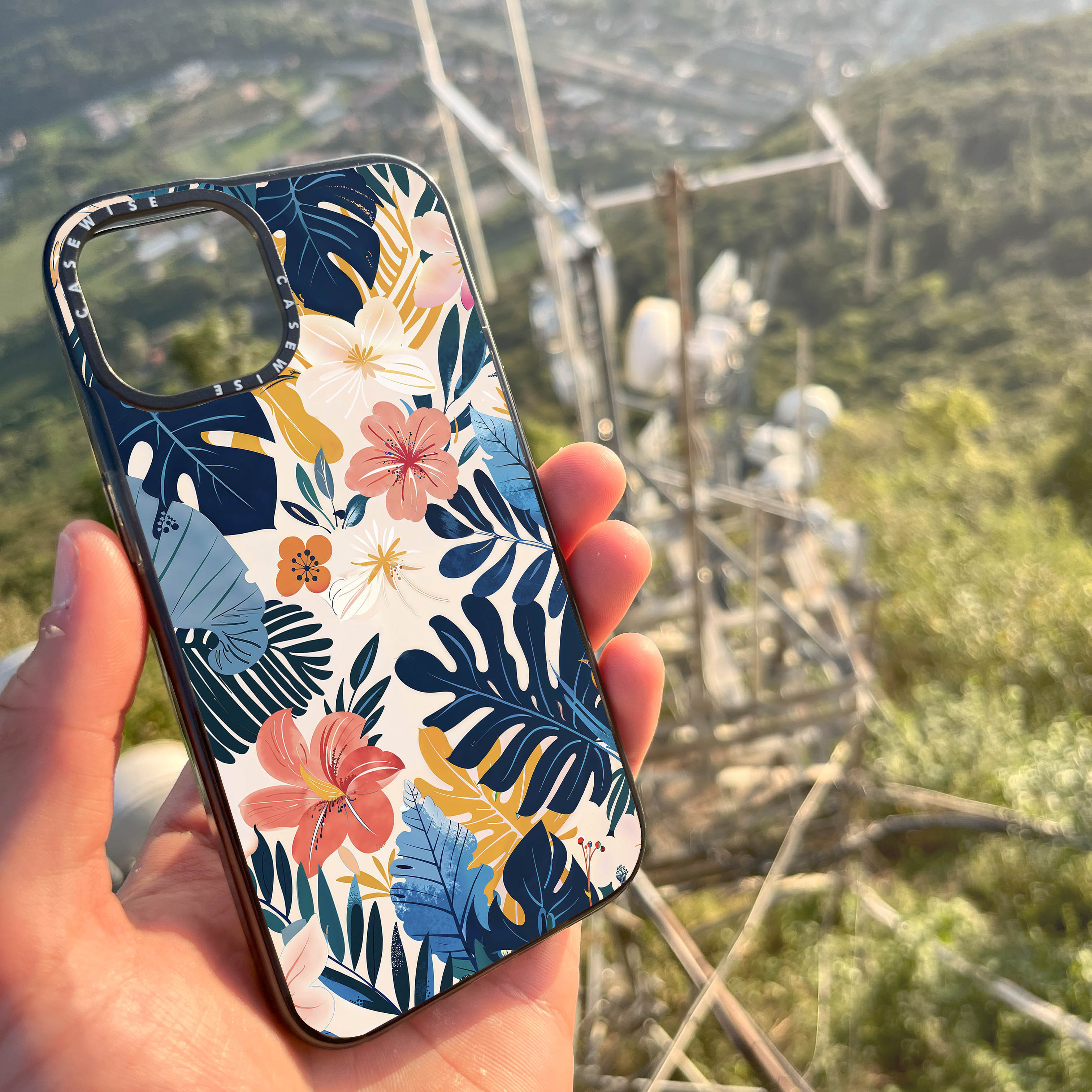 CASEWISE CASEWISE