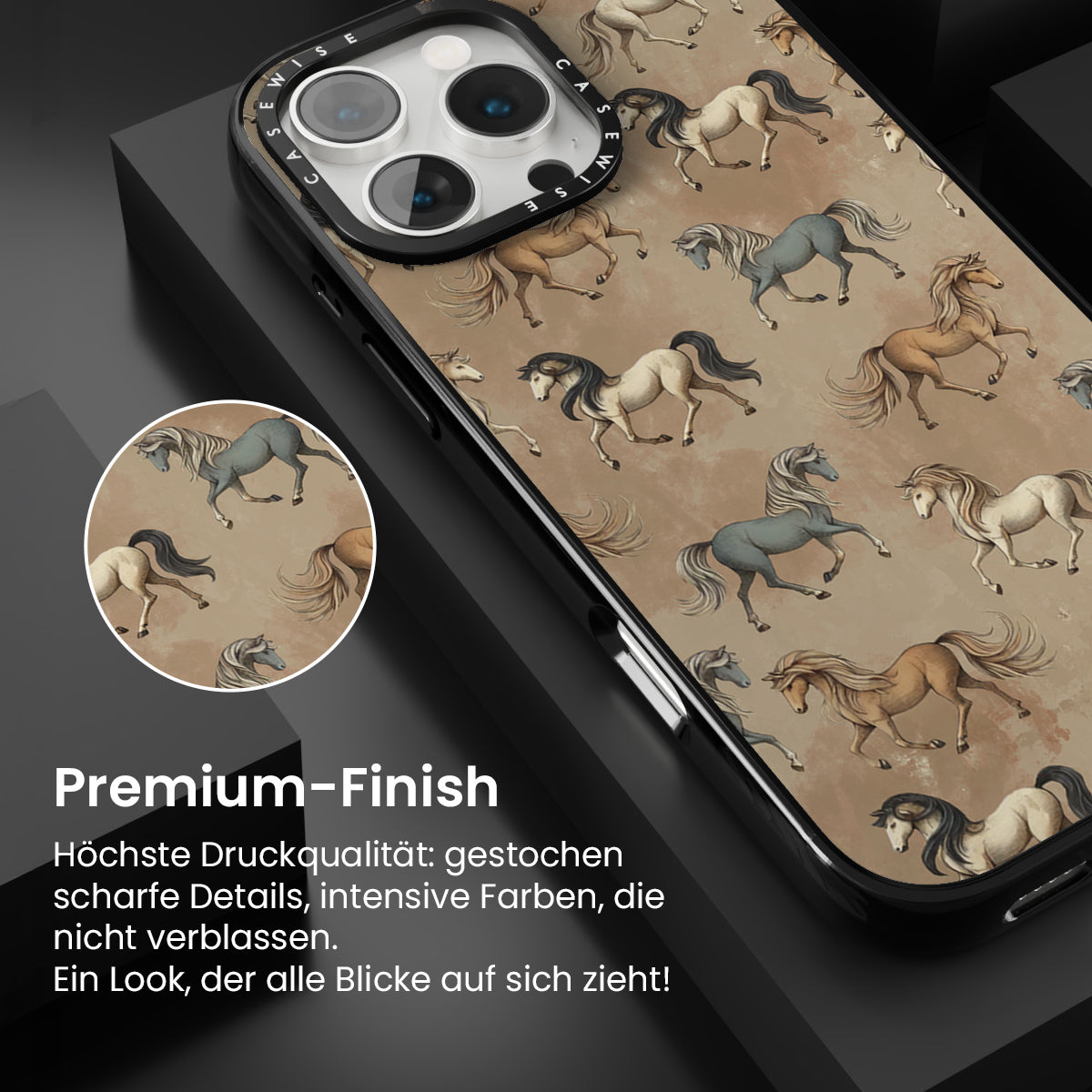 CASEWISE CASEWISE

Premium-Finish

Höchste Druckqualität: gestochen scharfe Details, intensive Farben, die nicht verblassen.
Ein Look, der alle Blicke auf sich zieht!