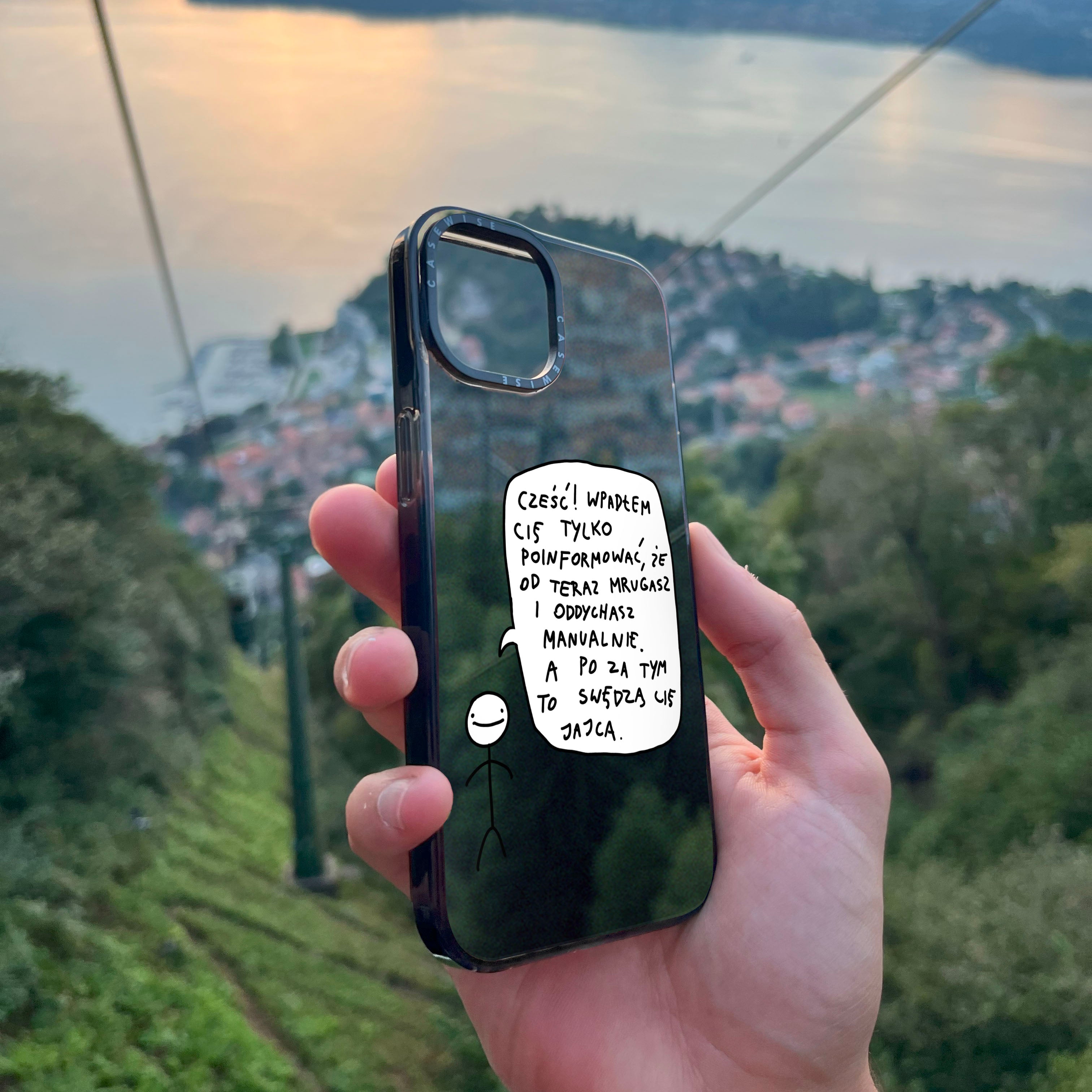 CASEWISE CASEWISE

CZEŚĆ! WPADŁEM CIĘ TYLKO POINFORMOWAĆ, ŻE OD TERAZ MRUGASZ I ODDYCHASZ MANUALNIE. A PO ZA TYM TO SWĘDZĄ CIĘ JAJCA.