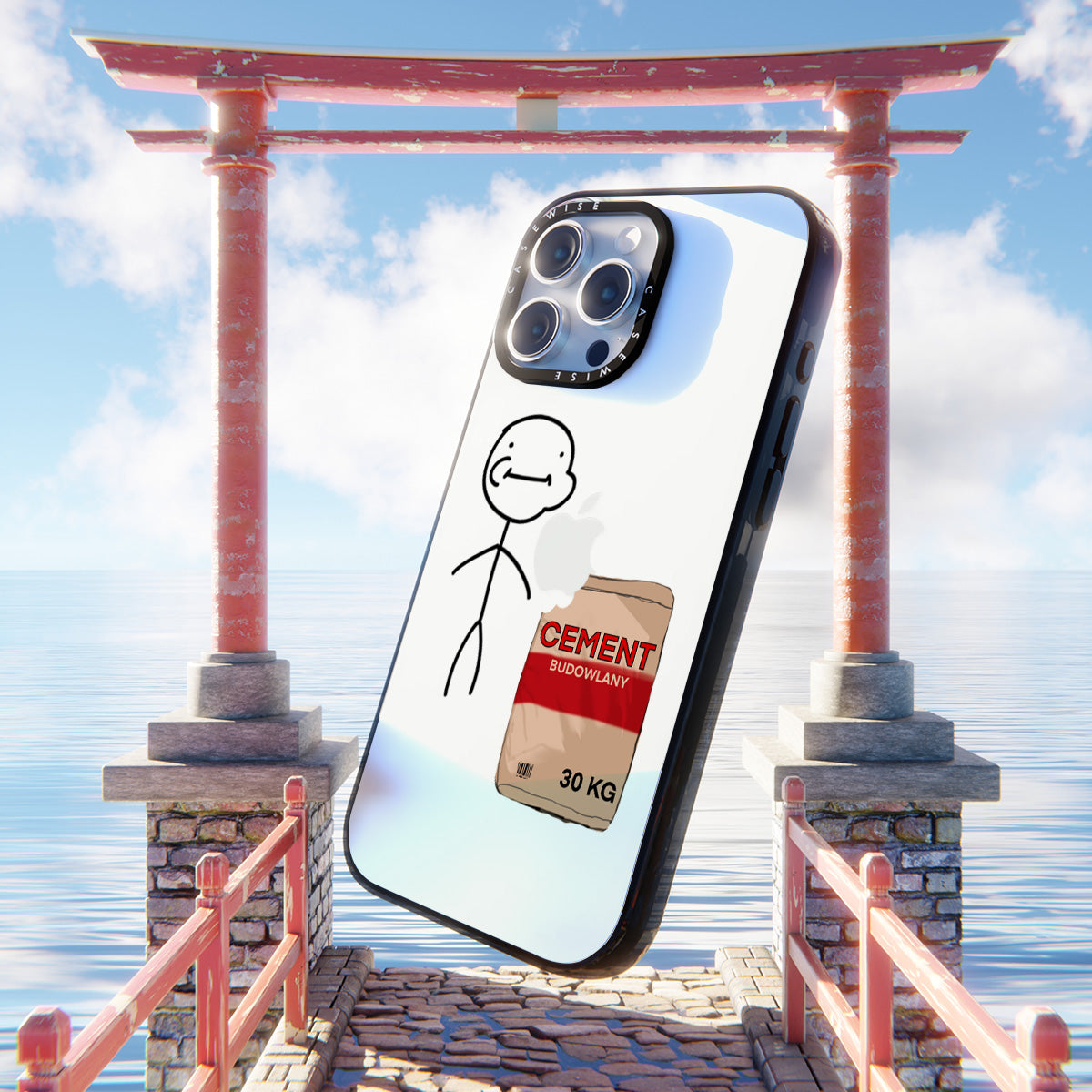 CASEWISE CASEWISE

CEMENT
BUDOWLANY

30 KG