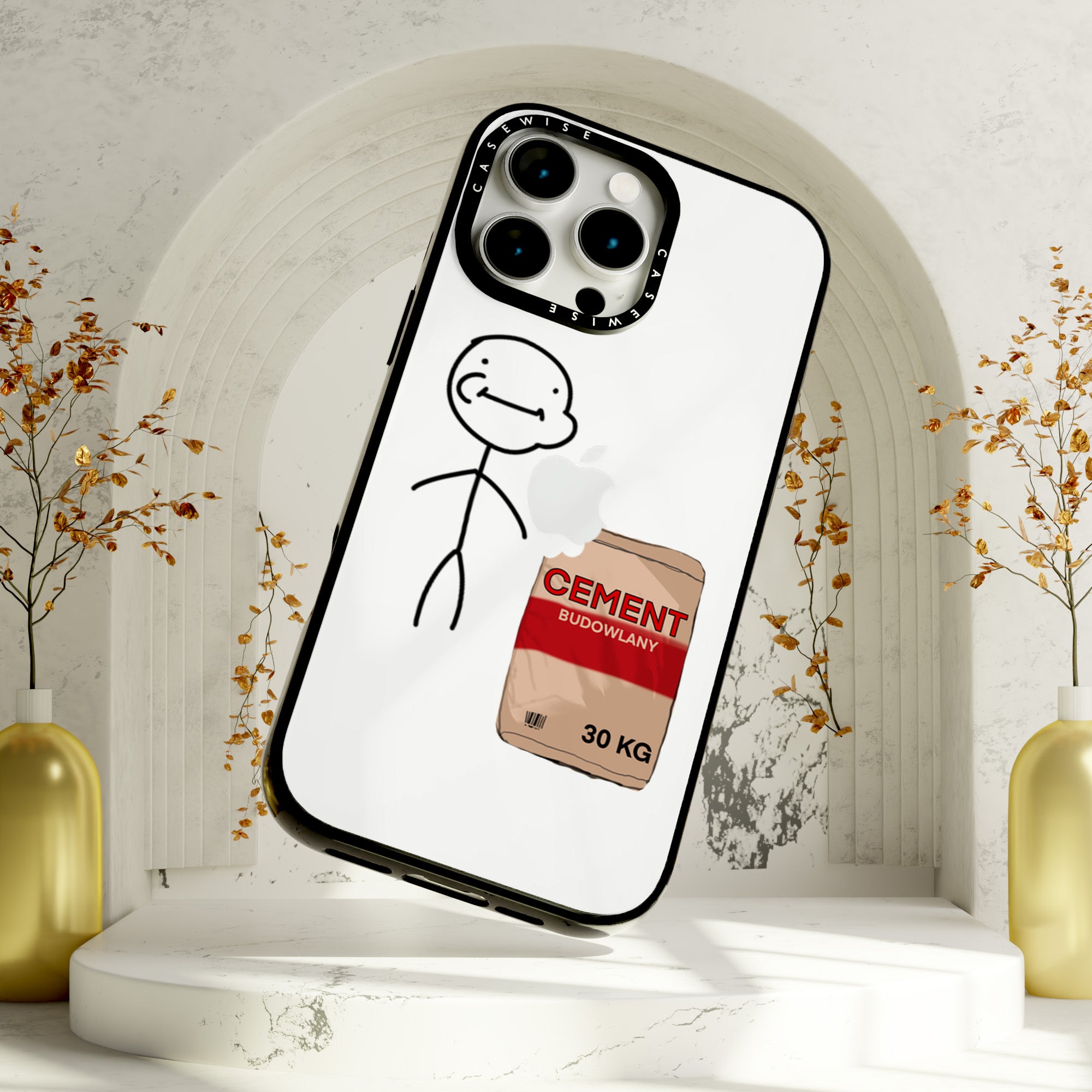 CASEWISE CASEWISE

CEMENT
BUDOWLANY

30 KG