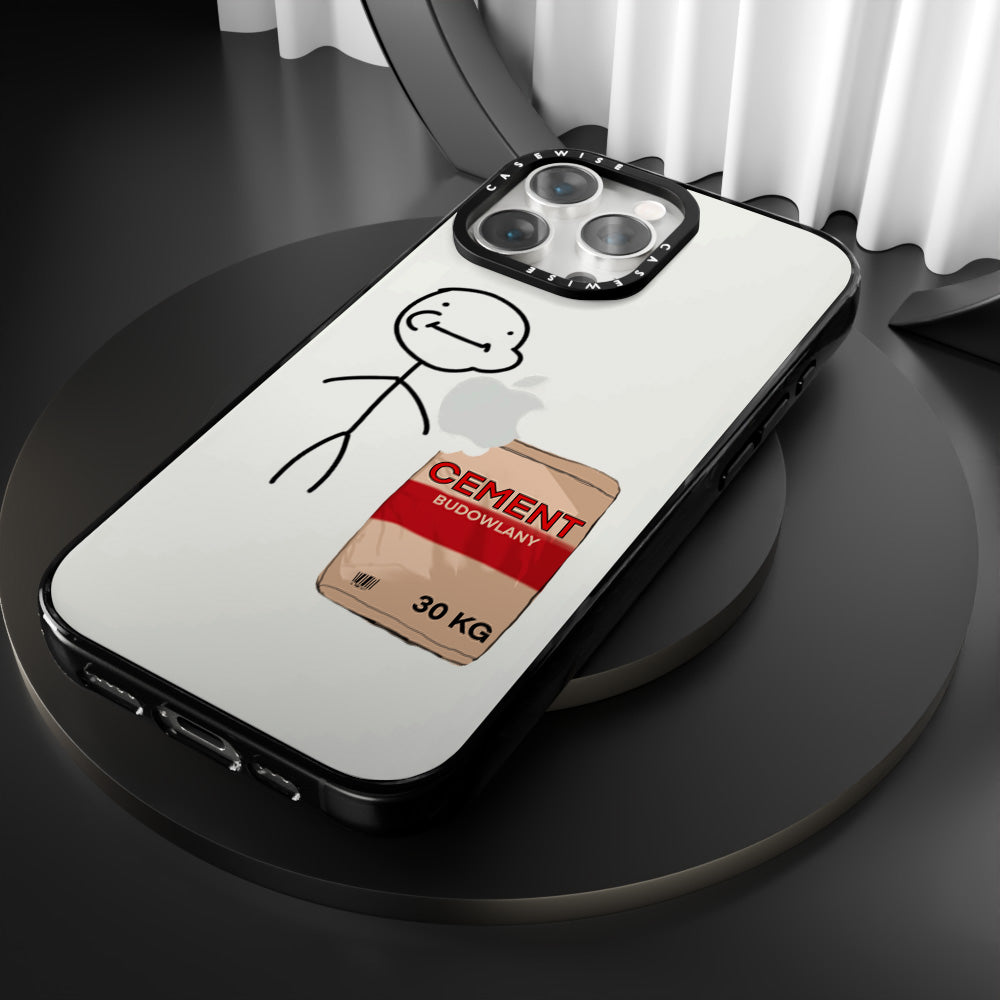 CASEWISE
CASEWISE
CEMENT
BUDOWLANY
30 KG