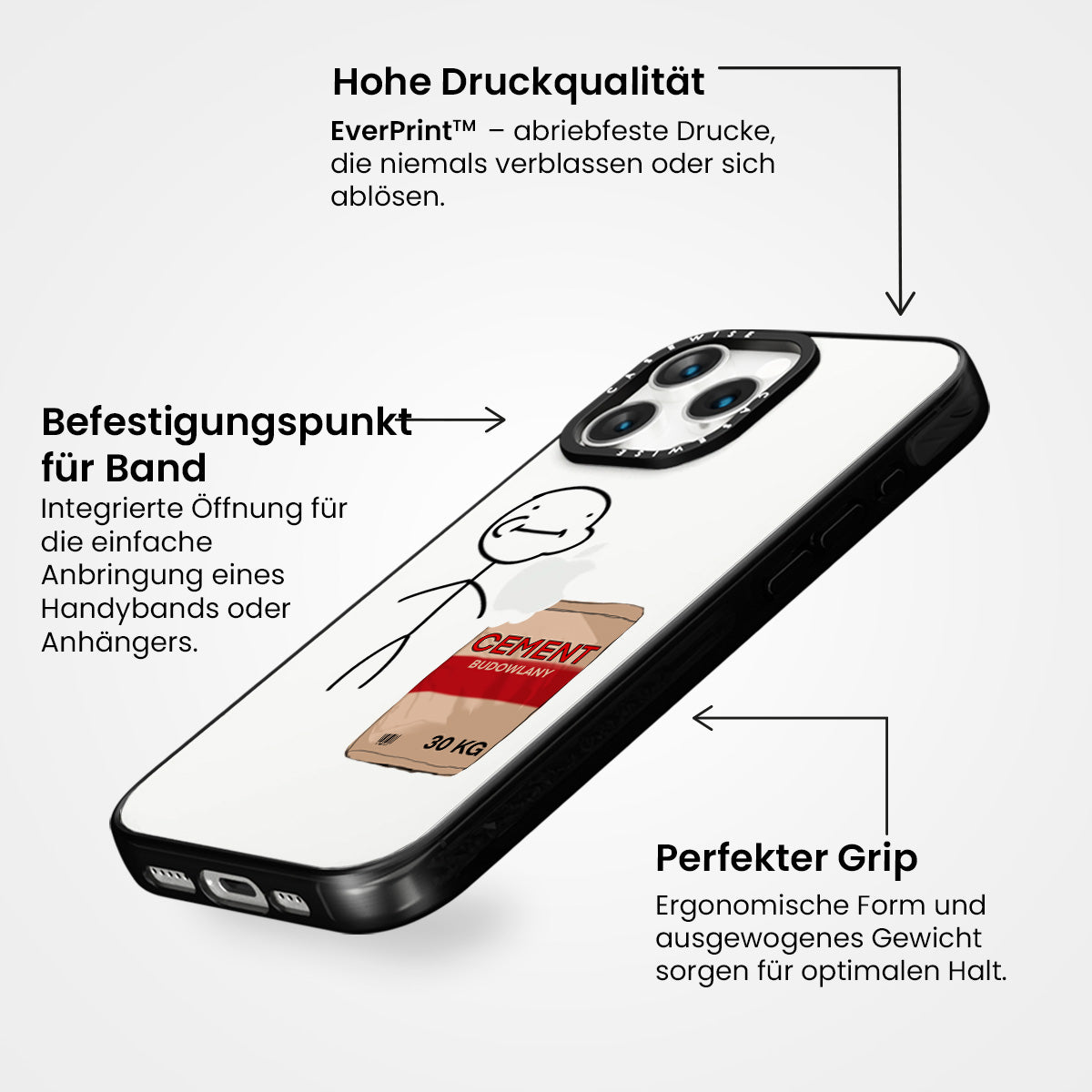 Hohe Druckqualität

EverPrint™ – abriebfeste Drucke, die niemals verblassen oder sich ablösen.

Befestigungspunkt für Band

Integrierte Öffnung für die einfache Anbringung eines Handybands oder Anhängers.

CASEWISE

CASEWISE

CEMENT

BUDOWLANY

30 KG

Perfekter Grip

Ergonomische Form und ausgewogenes Gewicht sorgen für optimalen Halt.