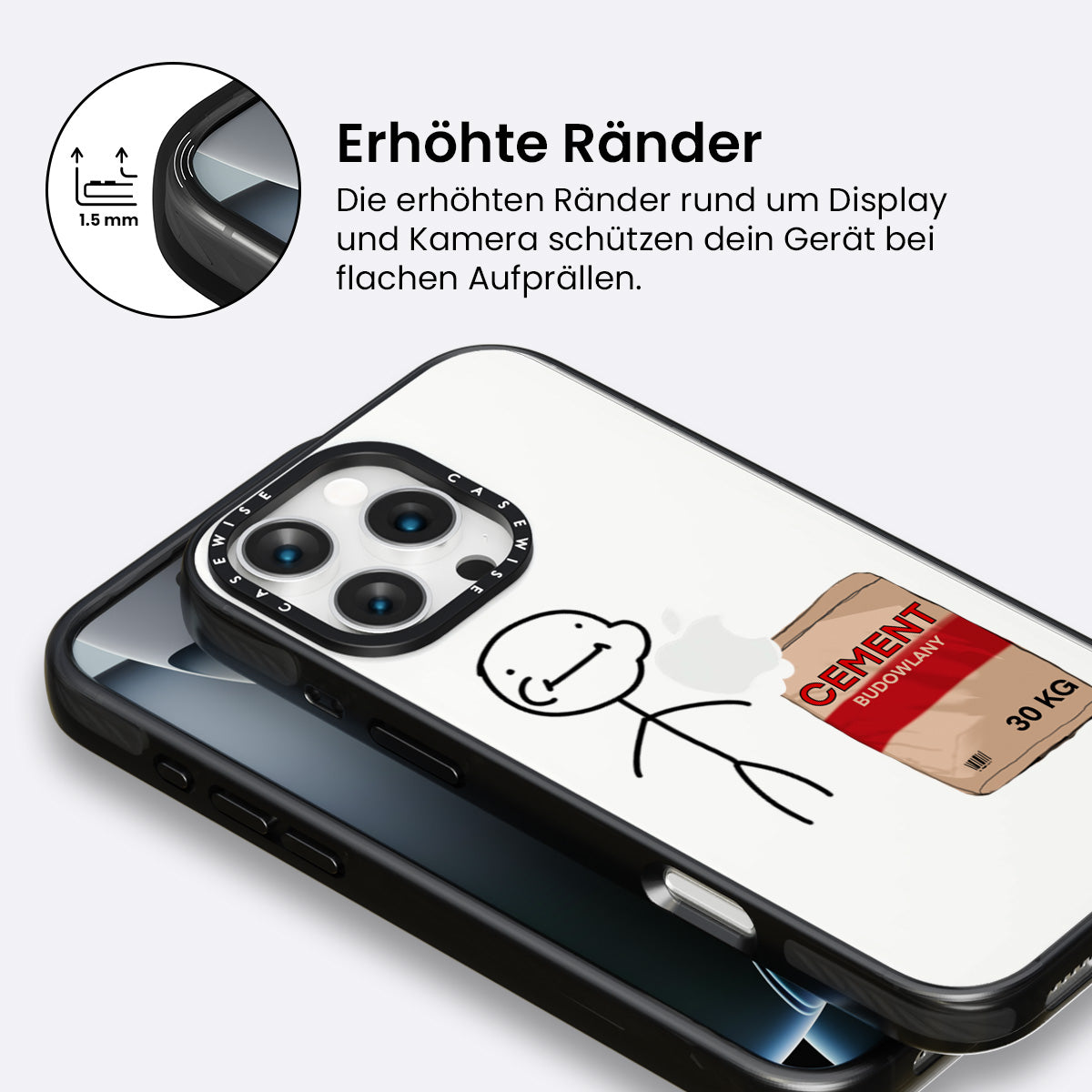 1.5 mm

Erhöhte Ränder

Die erhöhten Ränder rund um Display und Kamera schützen dein Gerät bei flachen Aufprällen.

CASEWISE CASEWISE

CEMENT
BUDOWLANY
30 KG