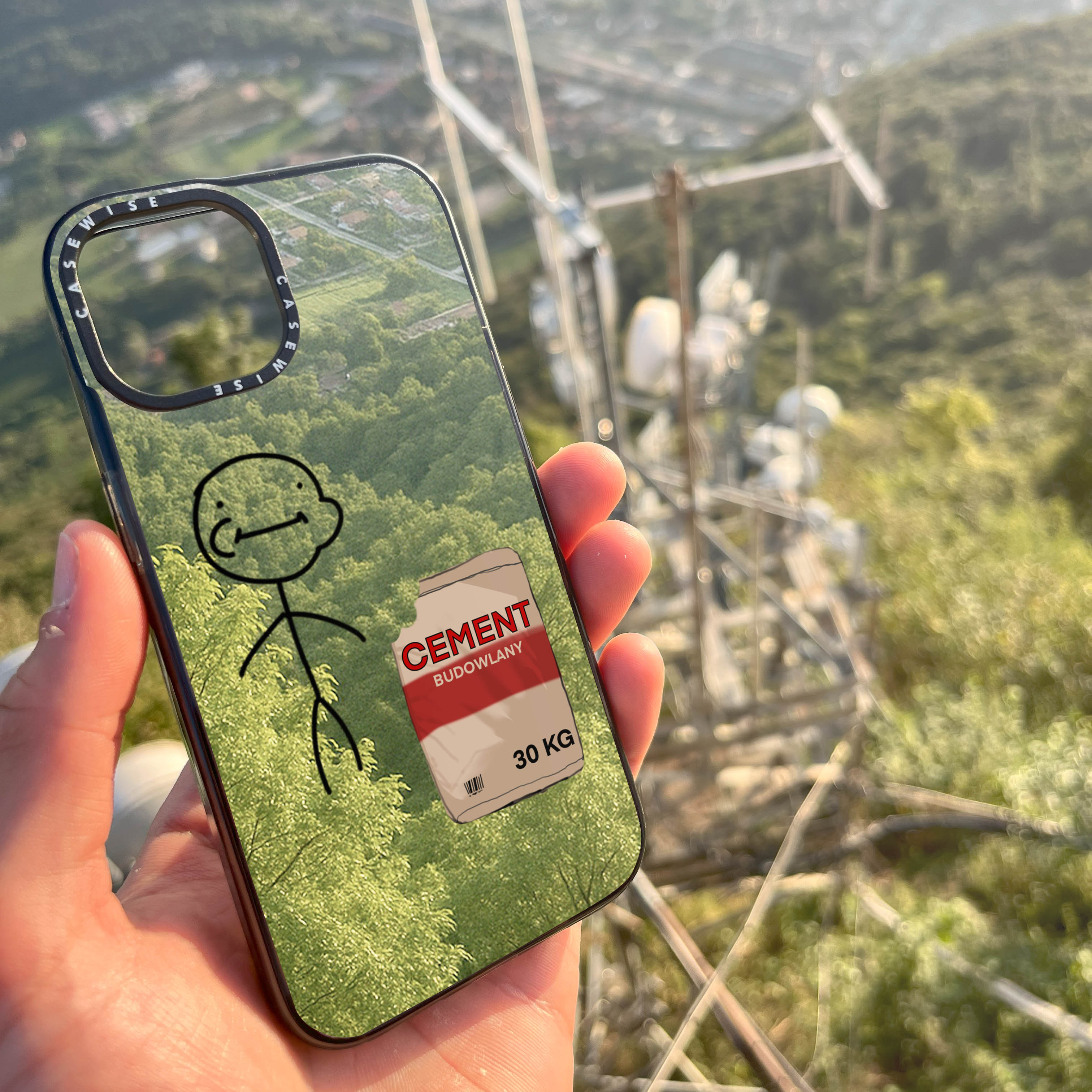 CASEWISE
CASEWISE

CEMENT
BUDOWLANY
30 KG