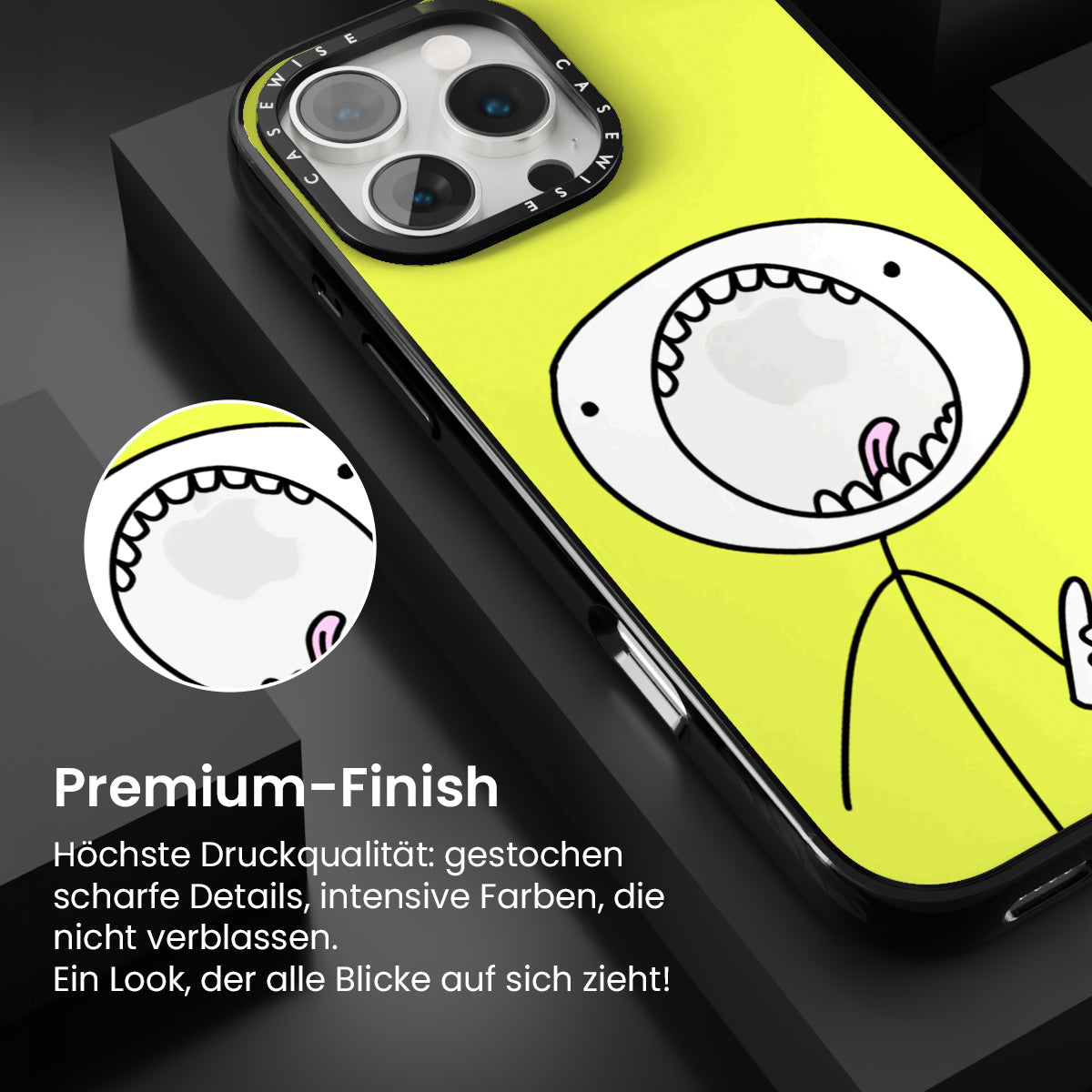 CASEWISE CASEWISE

Premium-Finish

Höchste Druckqualität: gestochen scharfe Details, intensive Farben, die nicht verblassen.
Ein Look, der alle Blicke auf sich zieht!