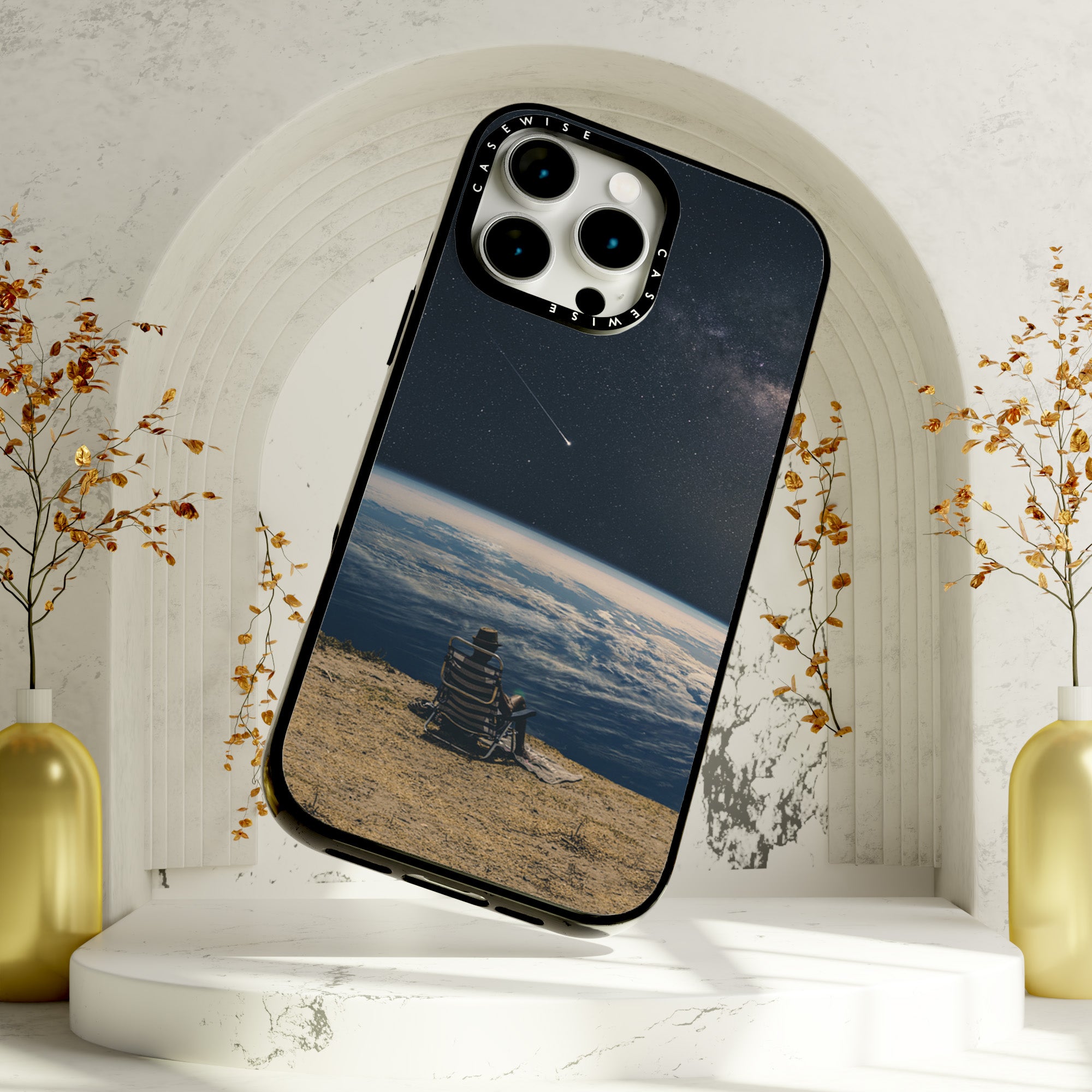 CASEWISE CASEWISE