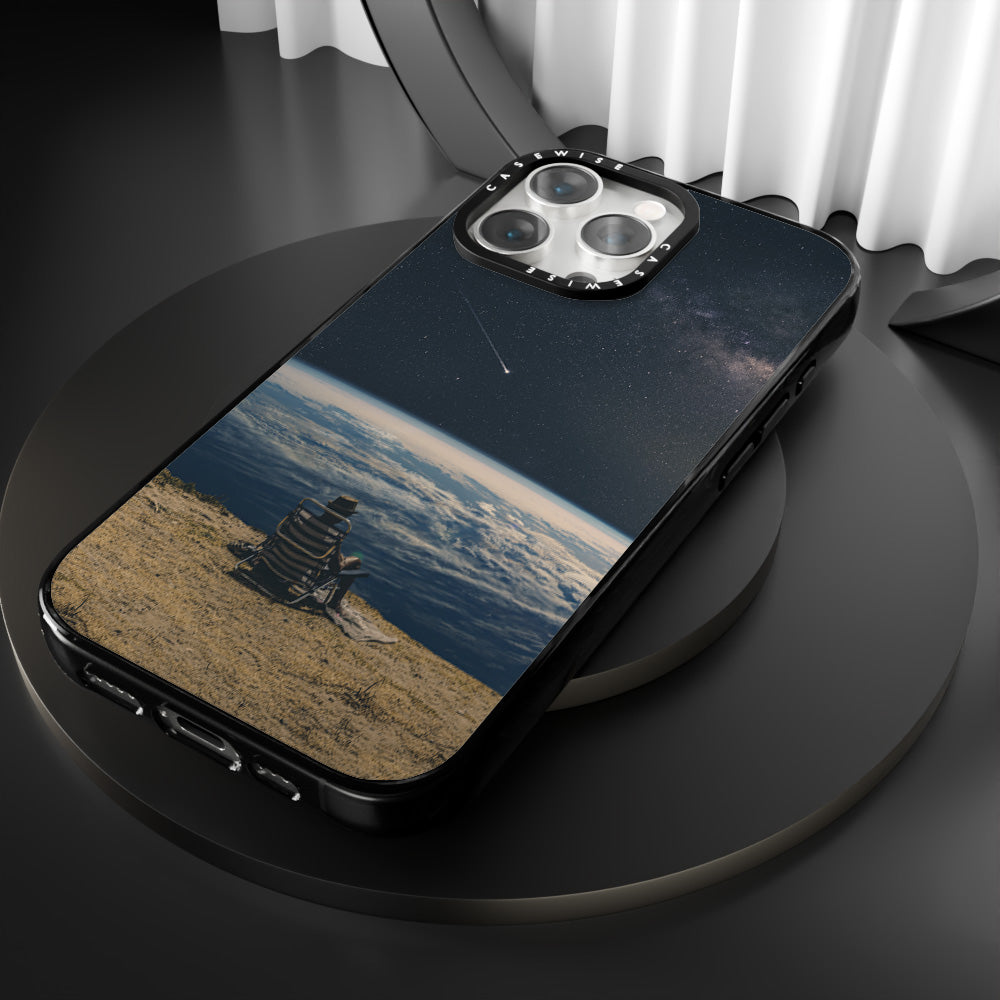 CASEWISE
CASEWISE