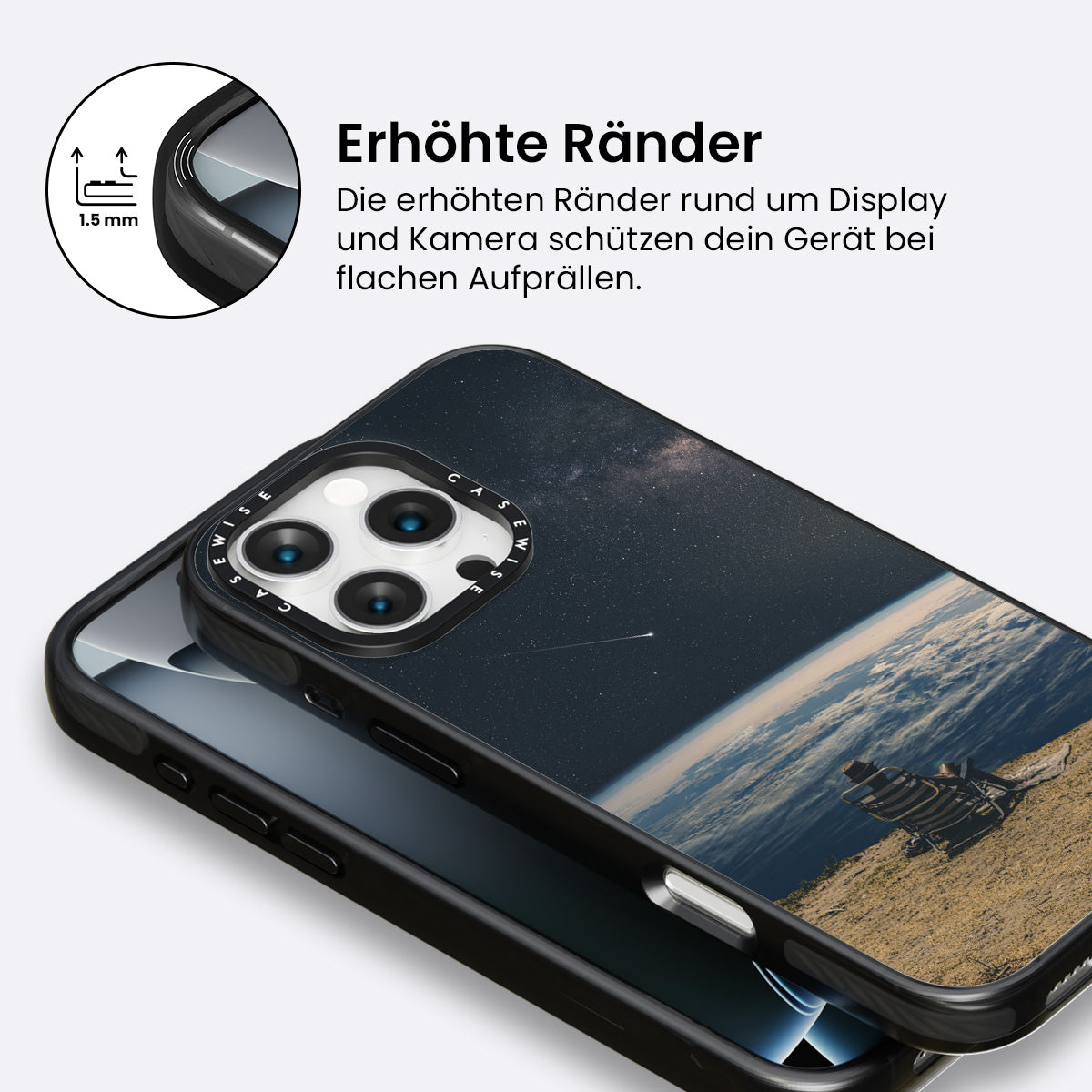 1.5 mm

Erhöhte Ränder

Die erhöhten Ränder rund um Display und Kamera schützen dein Gerät bei flachen Aufprällen.

CASEWISE CASEWISE