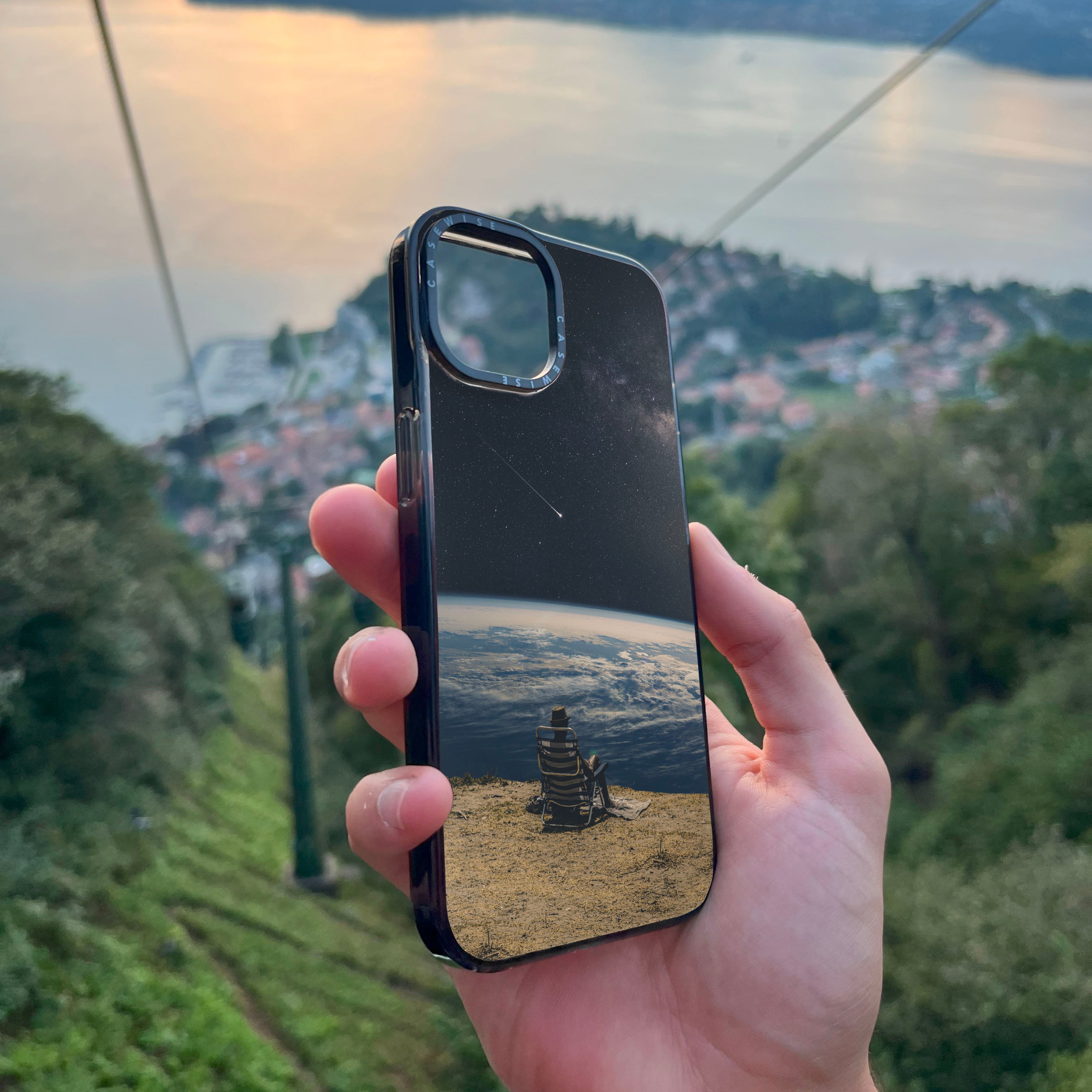 CASEWISE CASEWISE